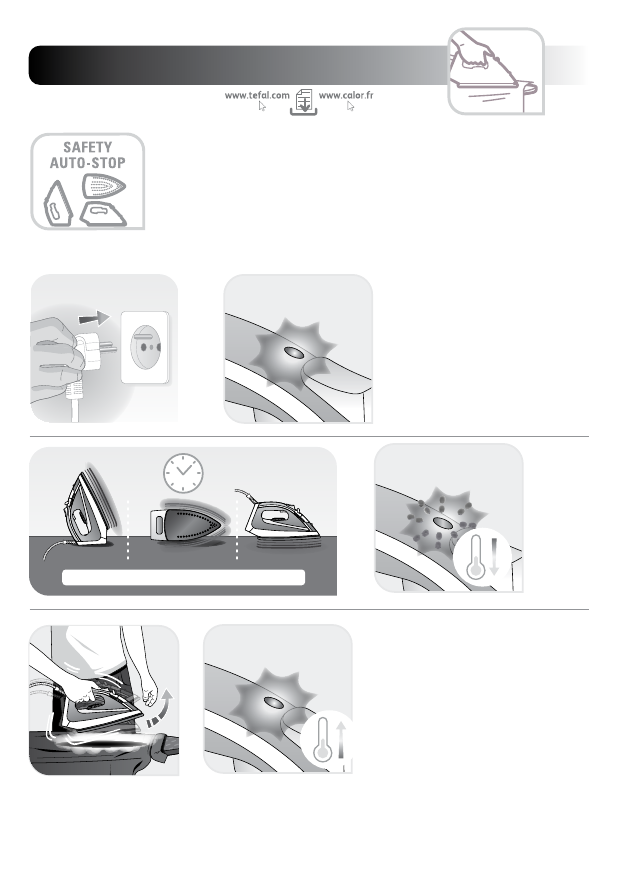 www.tefal.com www.calor.fr

SAFETY AUTO-STOP