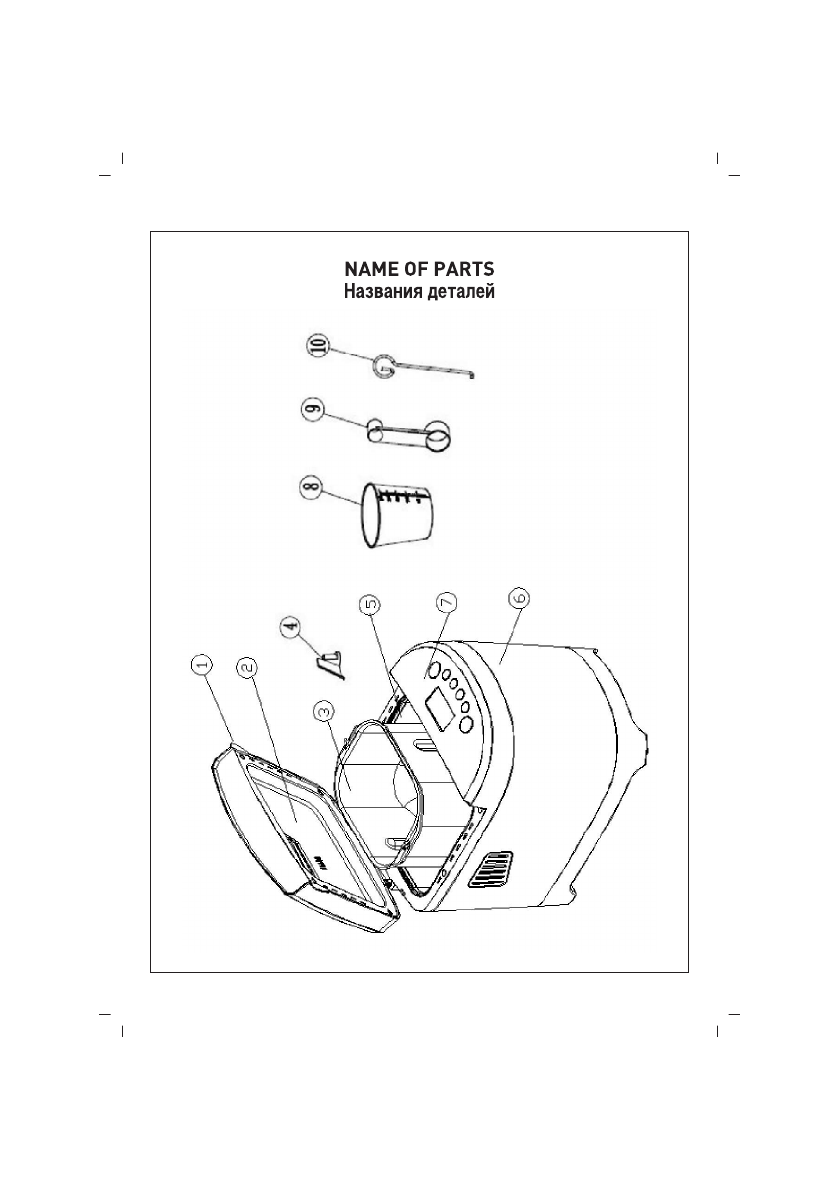 NAME OF PARTS
Названия деталей

10
9
8
4
5
7
6
1
2
3