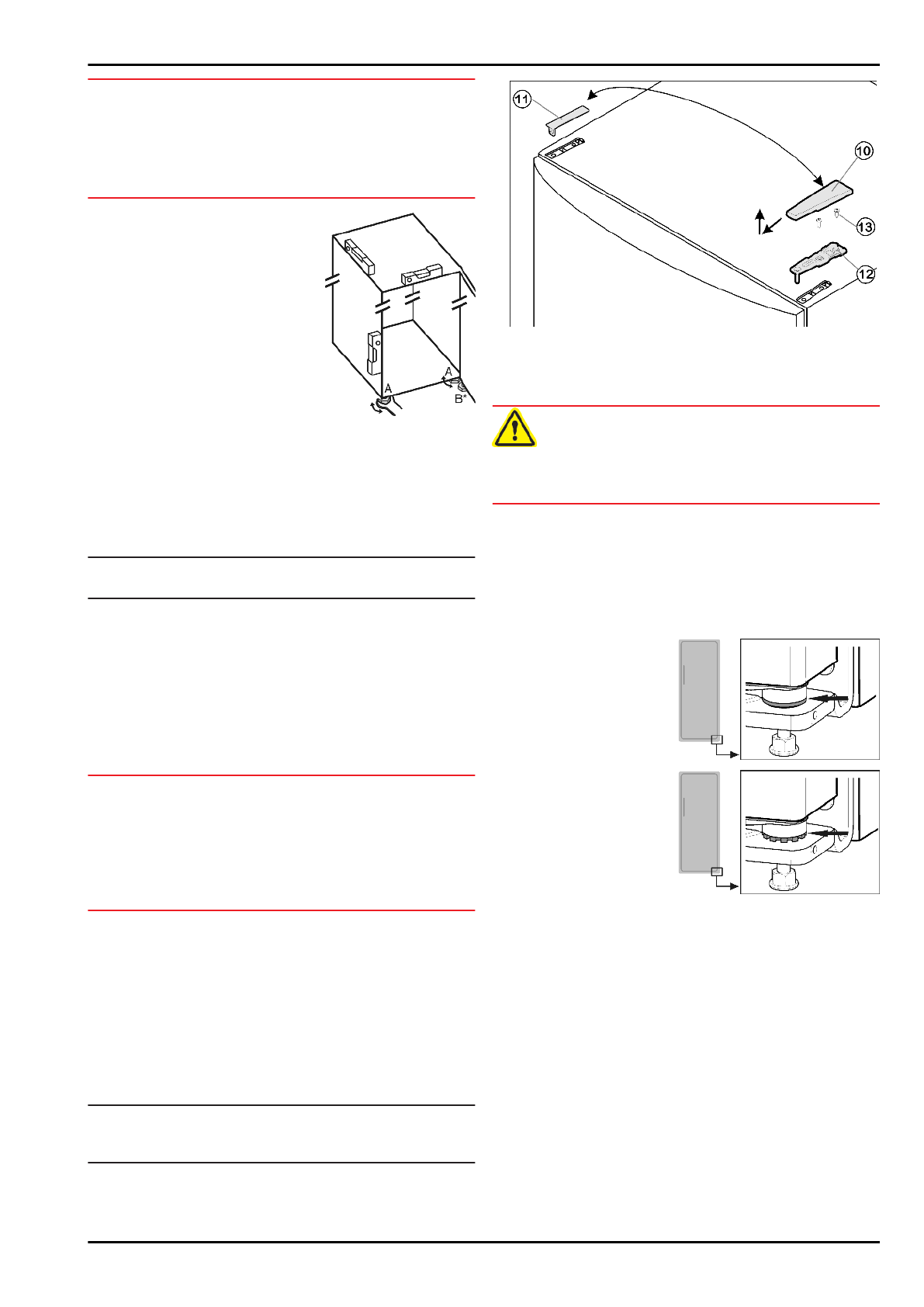 A
A
B*

11
10
13
12