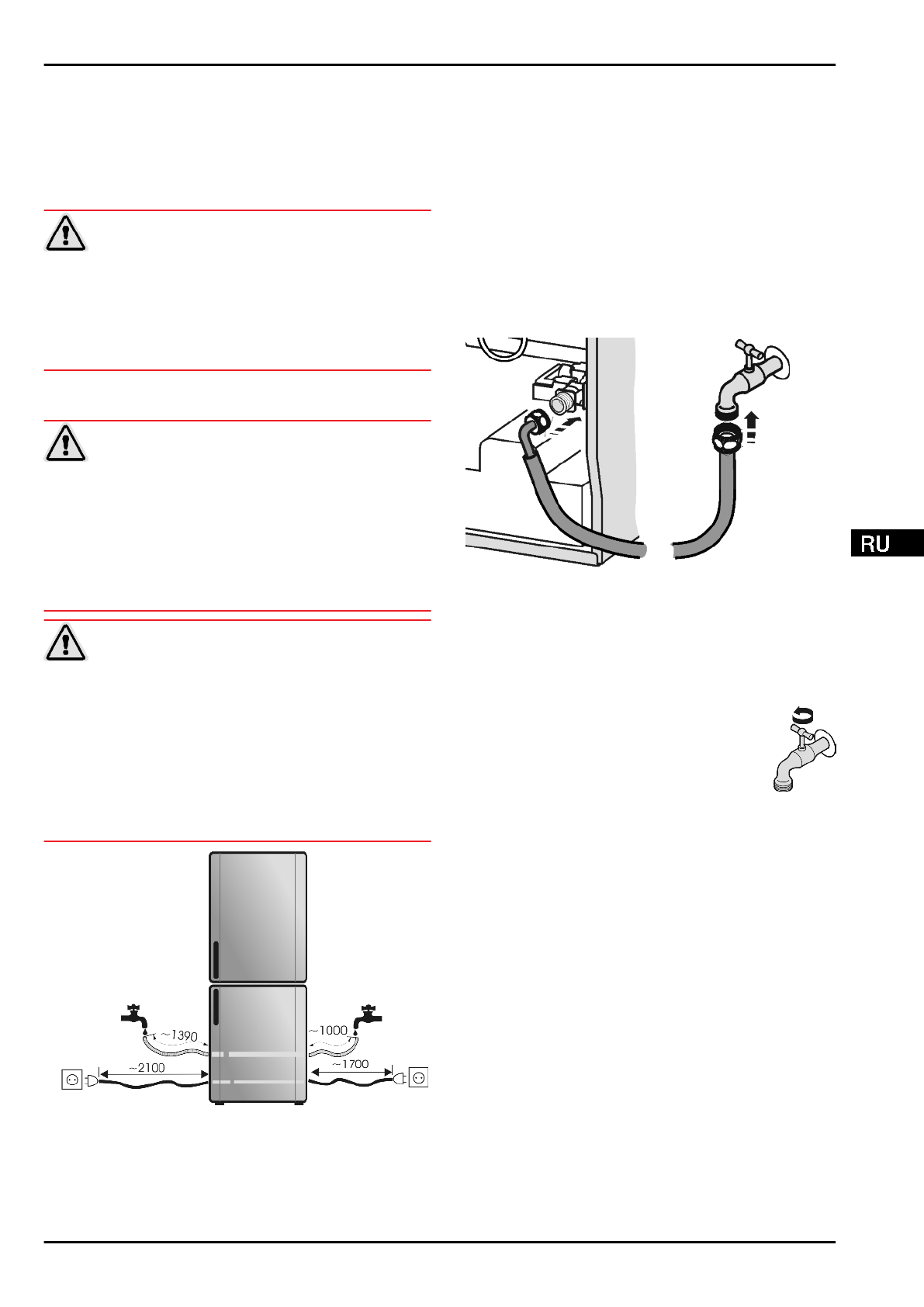 RU

~1390

~1000

~2100

~1700