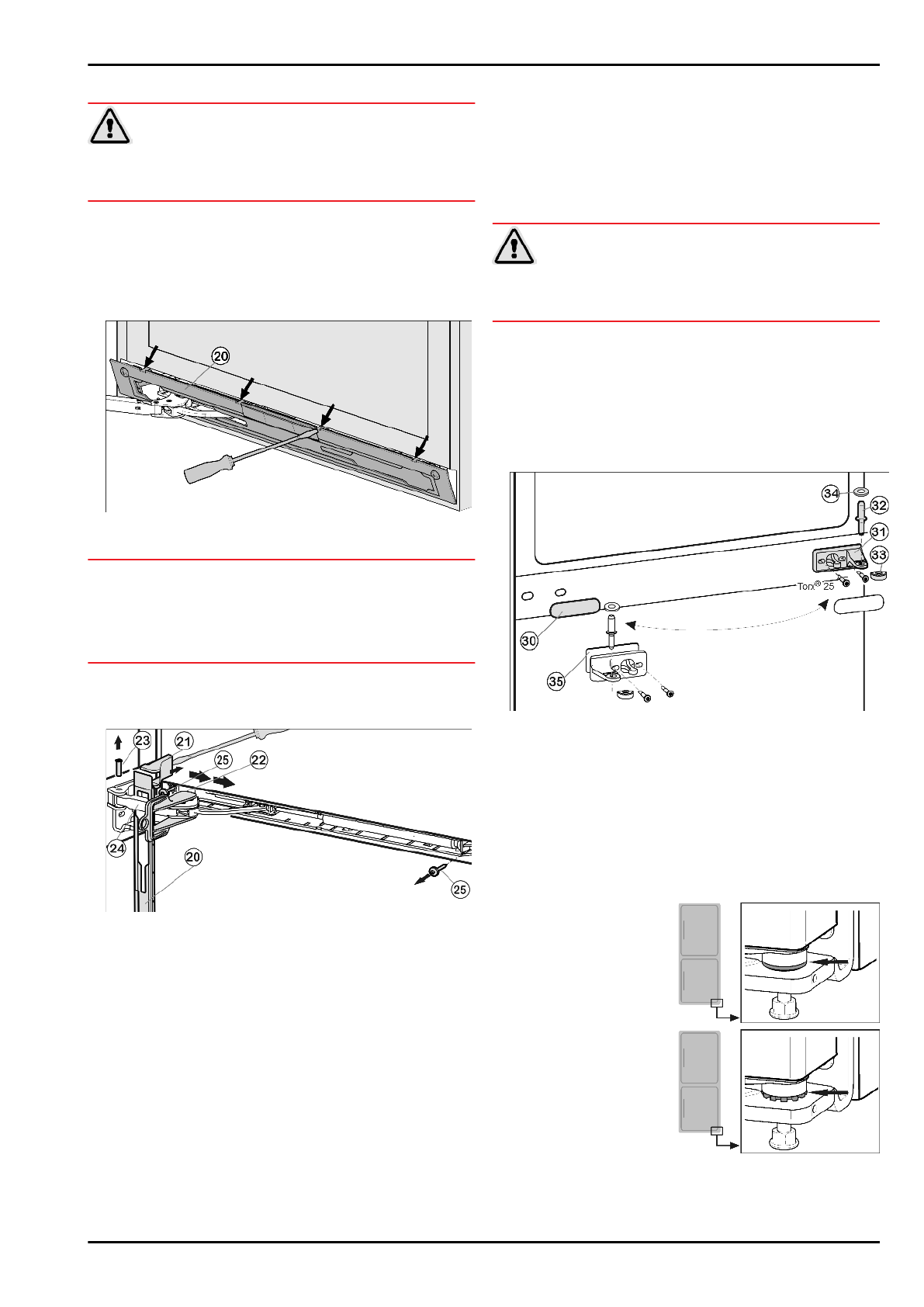 20

23
21
25
22
24
20
25

34
32
31
33
Torx® 25
30
35