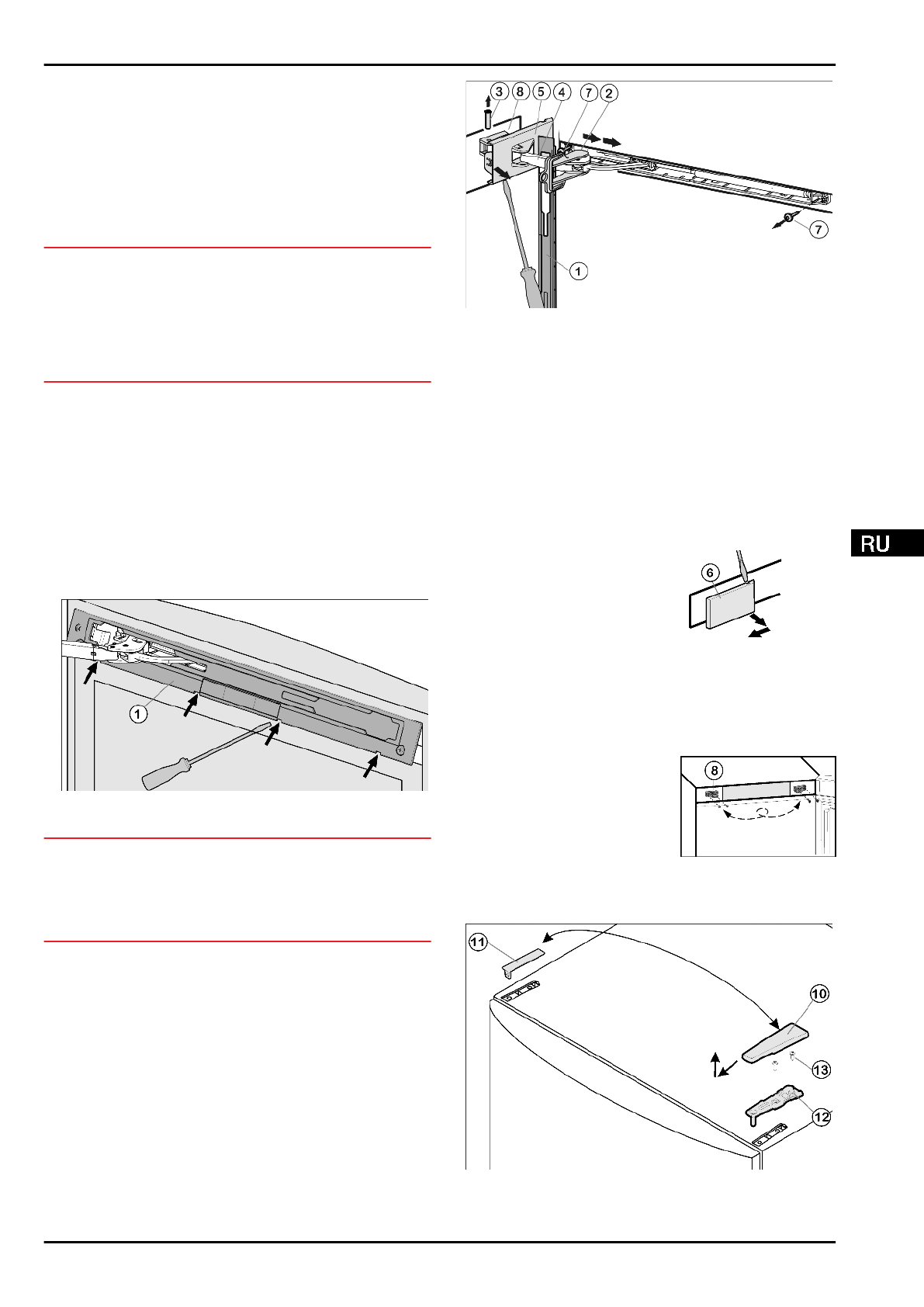 3 8 5 4 7 2

7

1

RU

6

1

8

11

10

13

12