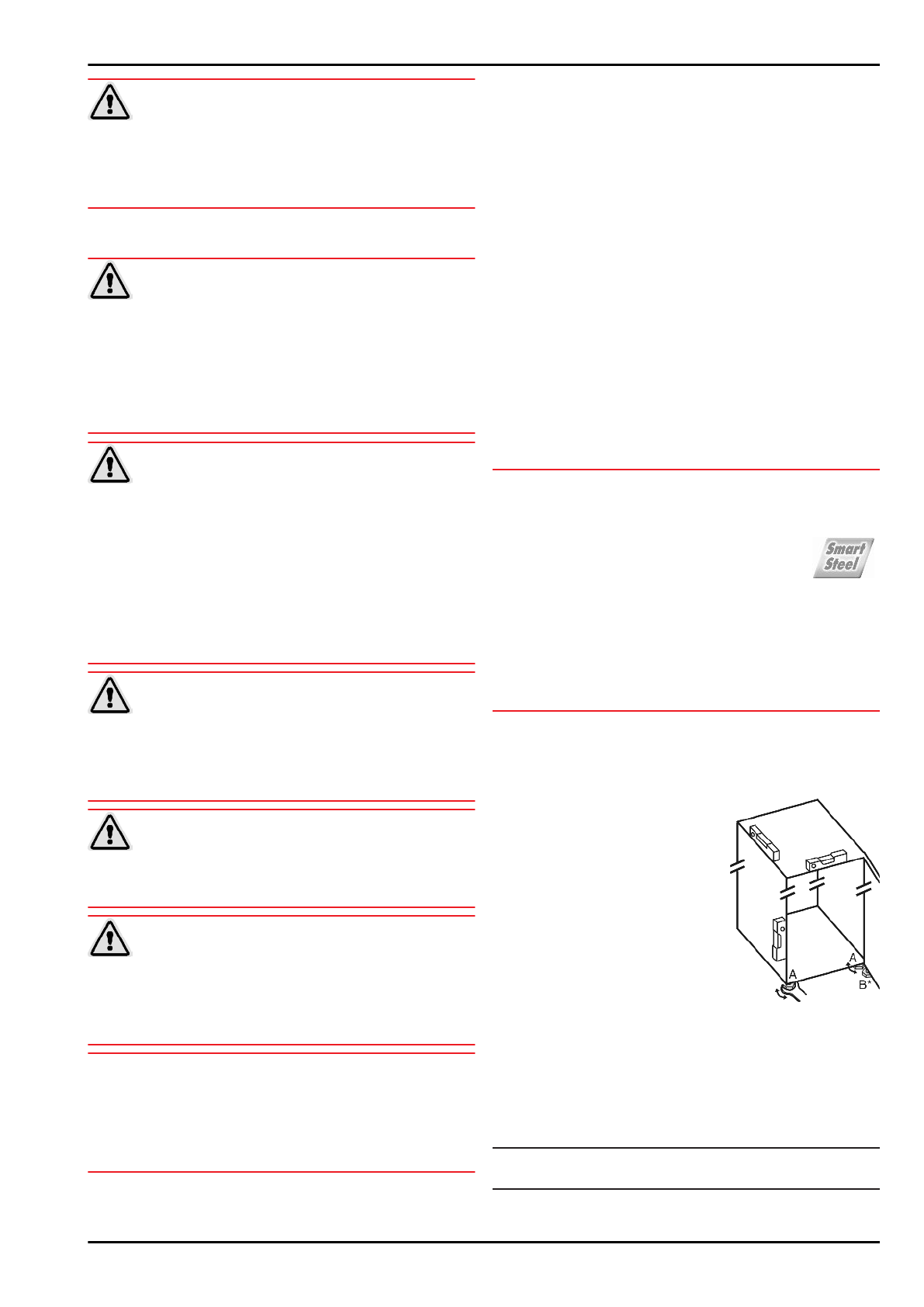 Smart Steel

A

A

B*