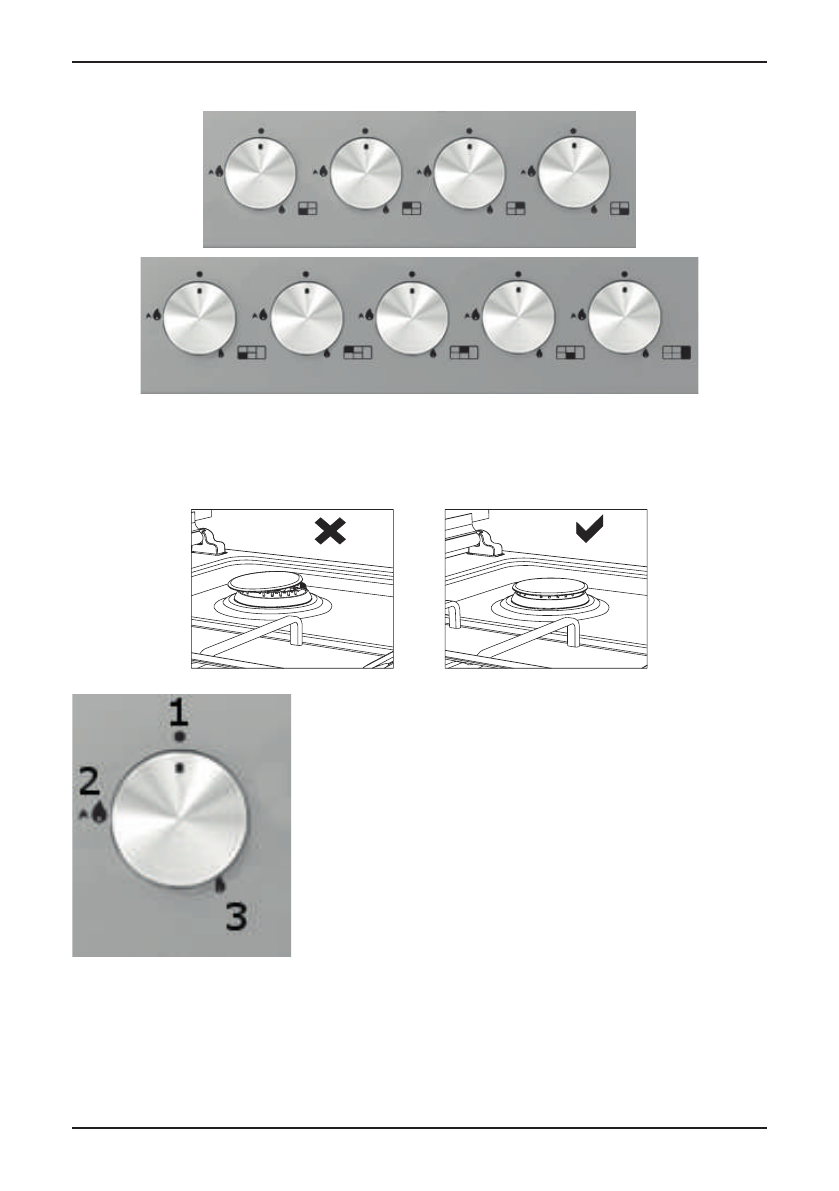 1
2
3