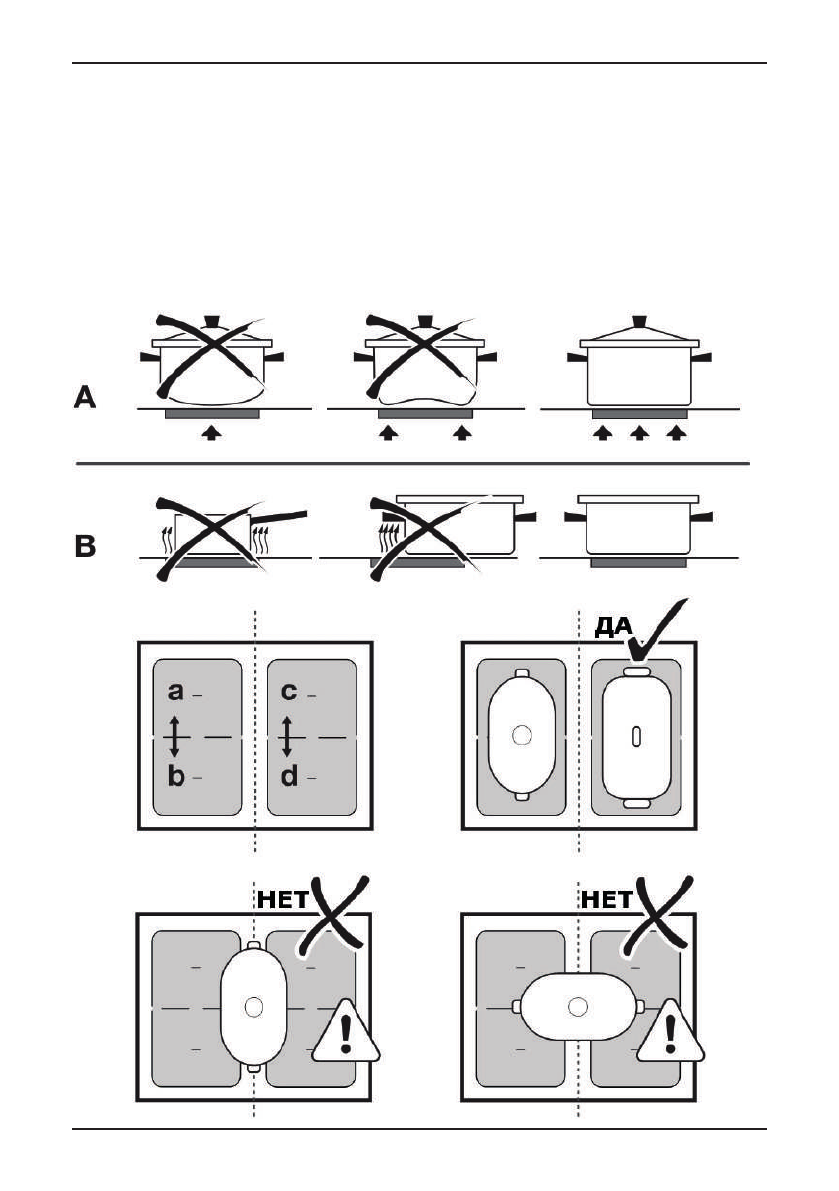 A

B

a

b

c

d

ДА

НЕТ

НЕТ