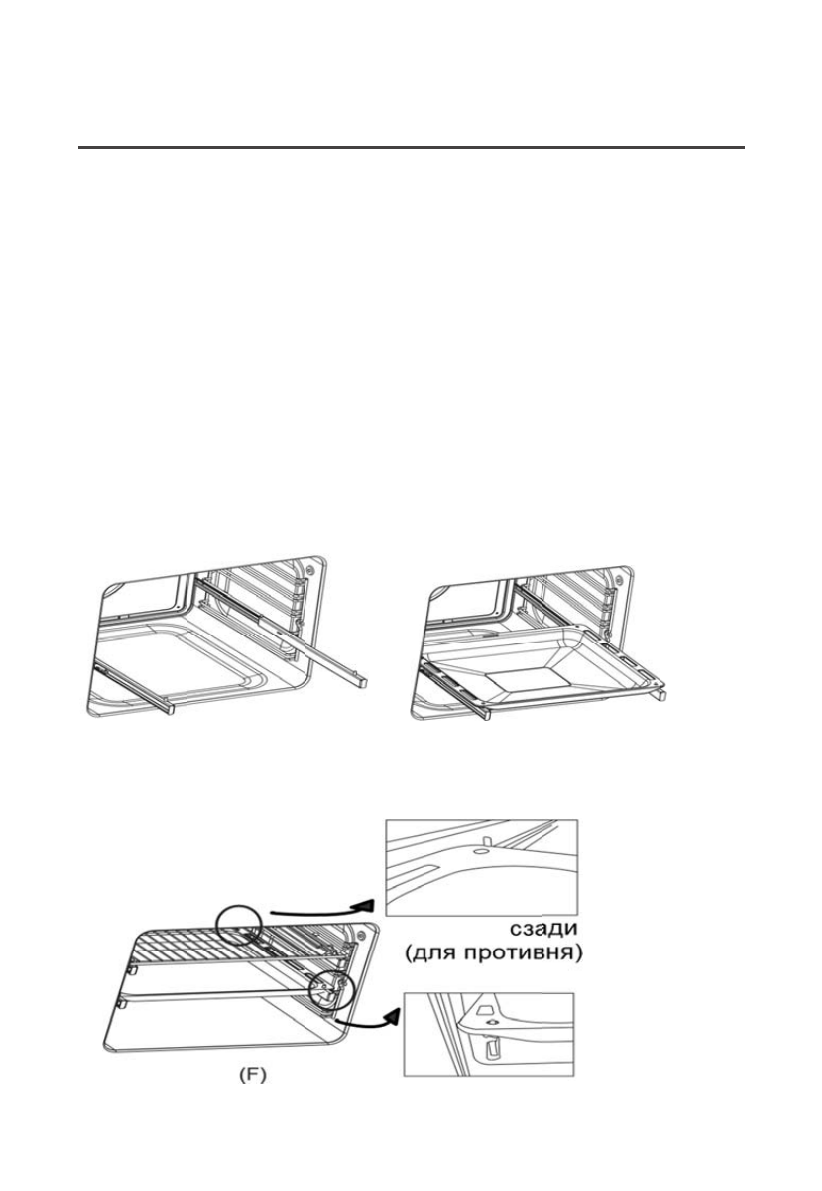 сзади
(для противня)

(F)