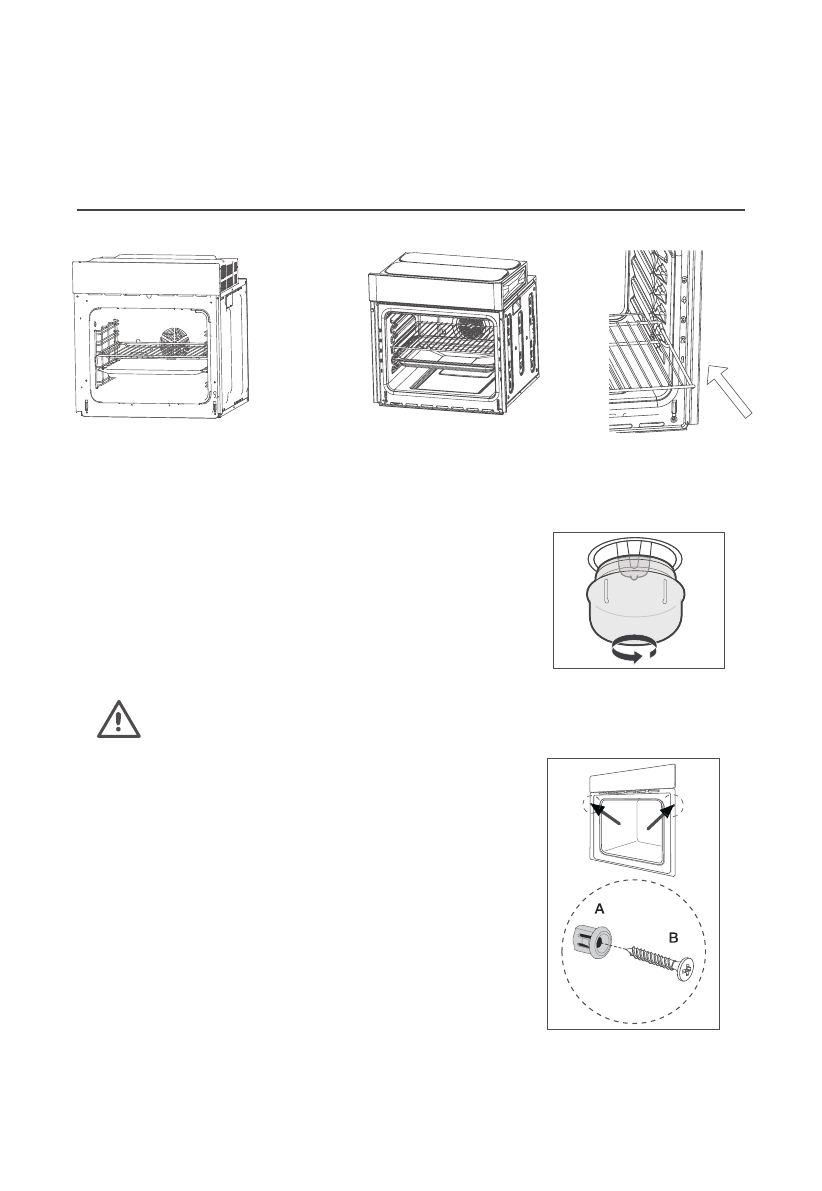 A

B