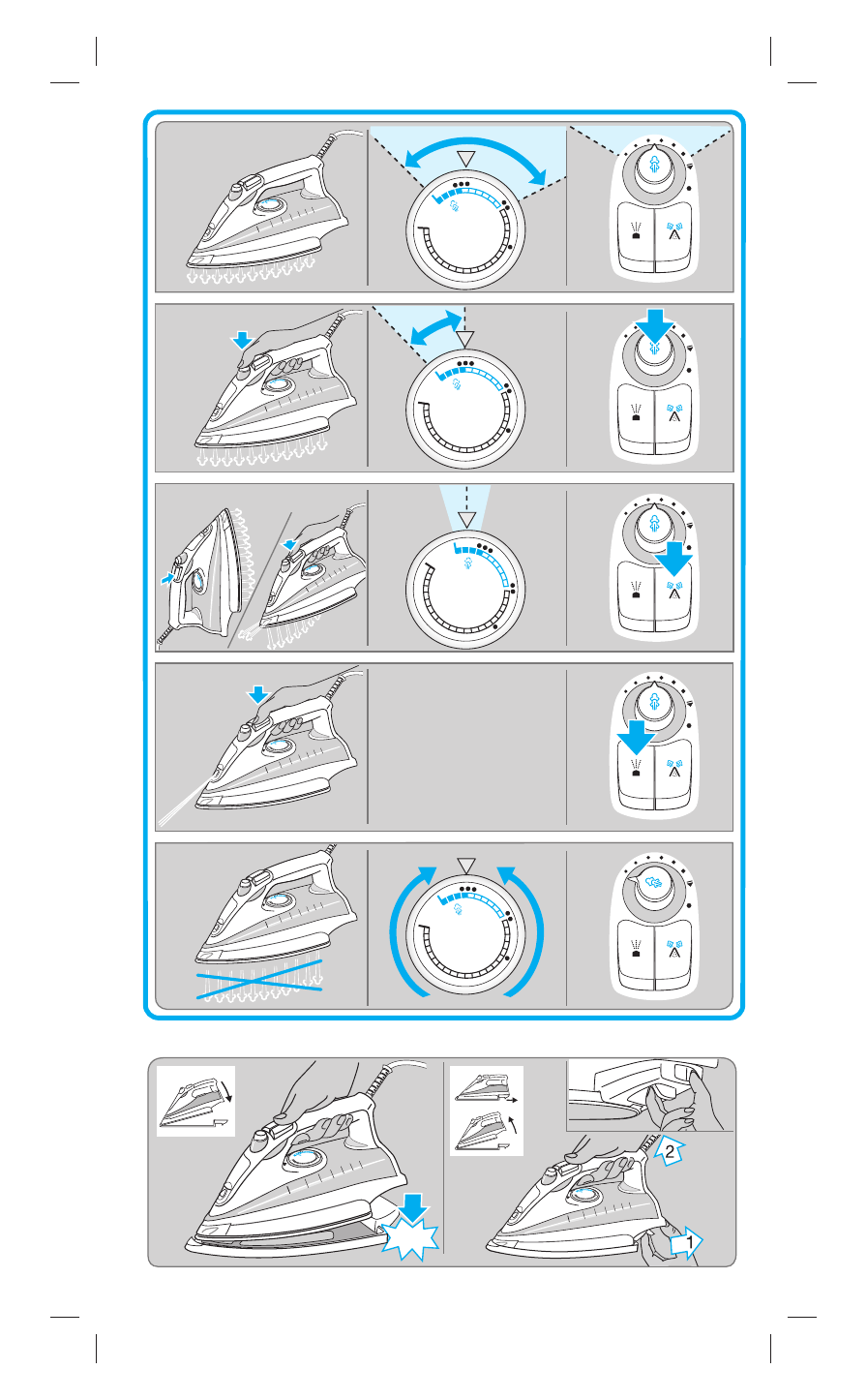 2

1