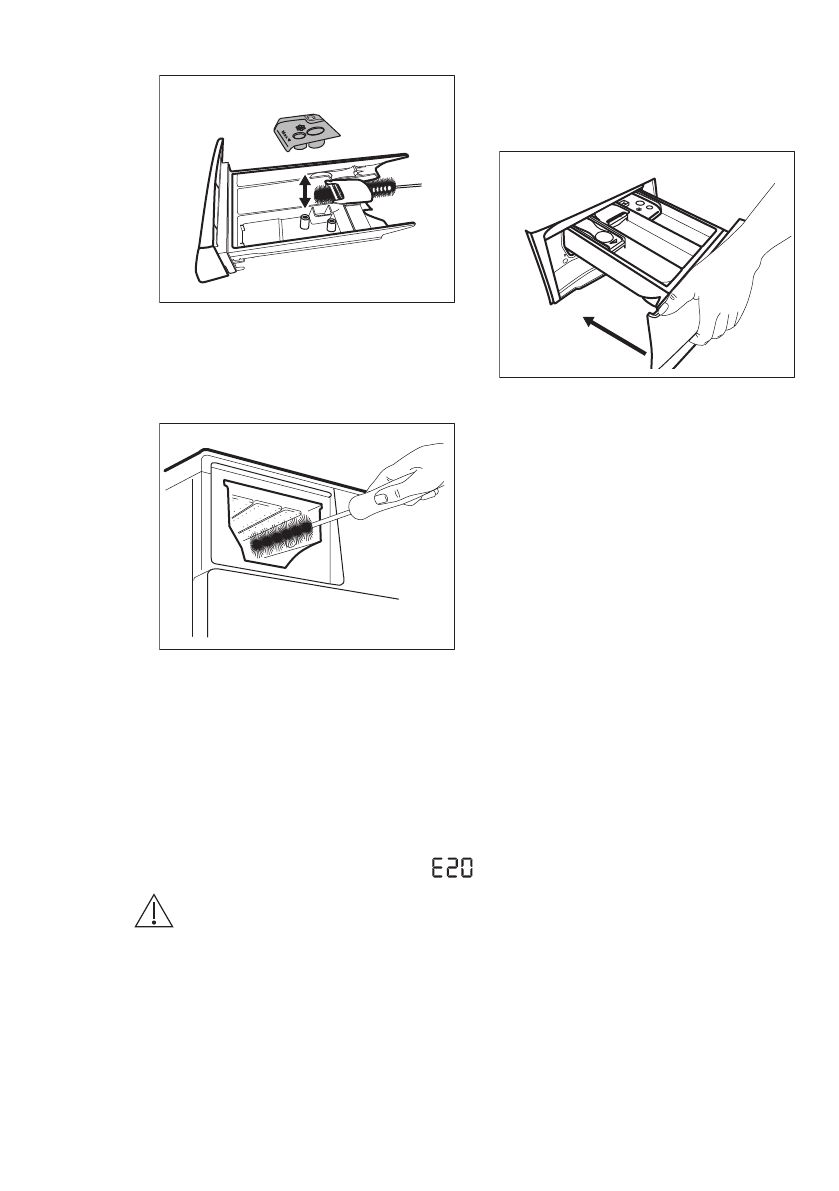 E20