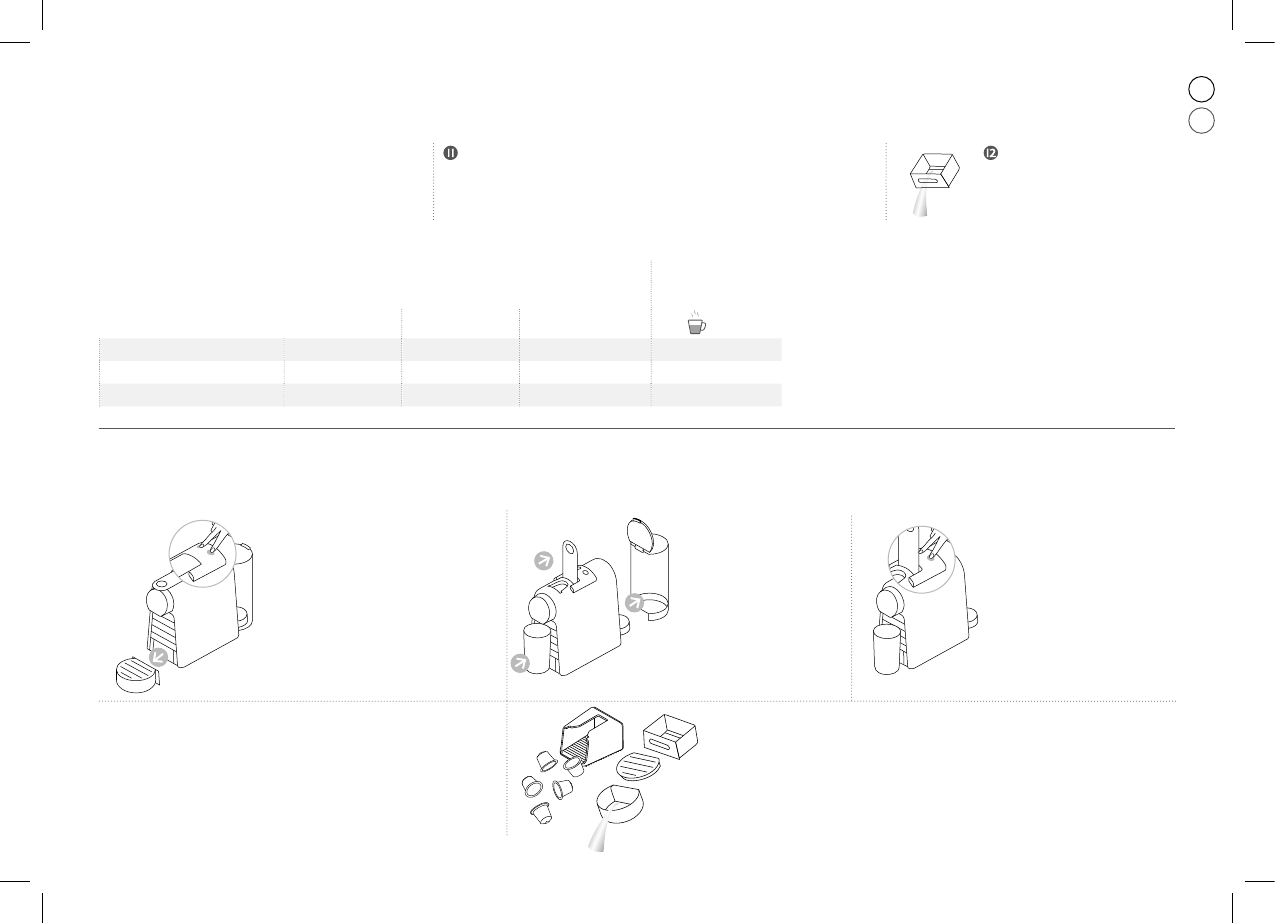 11

12