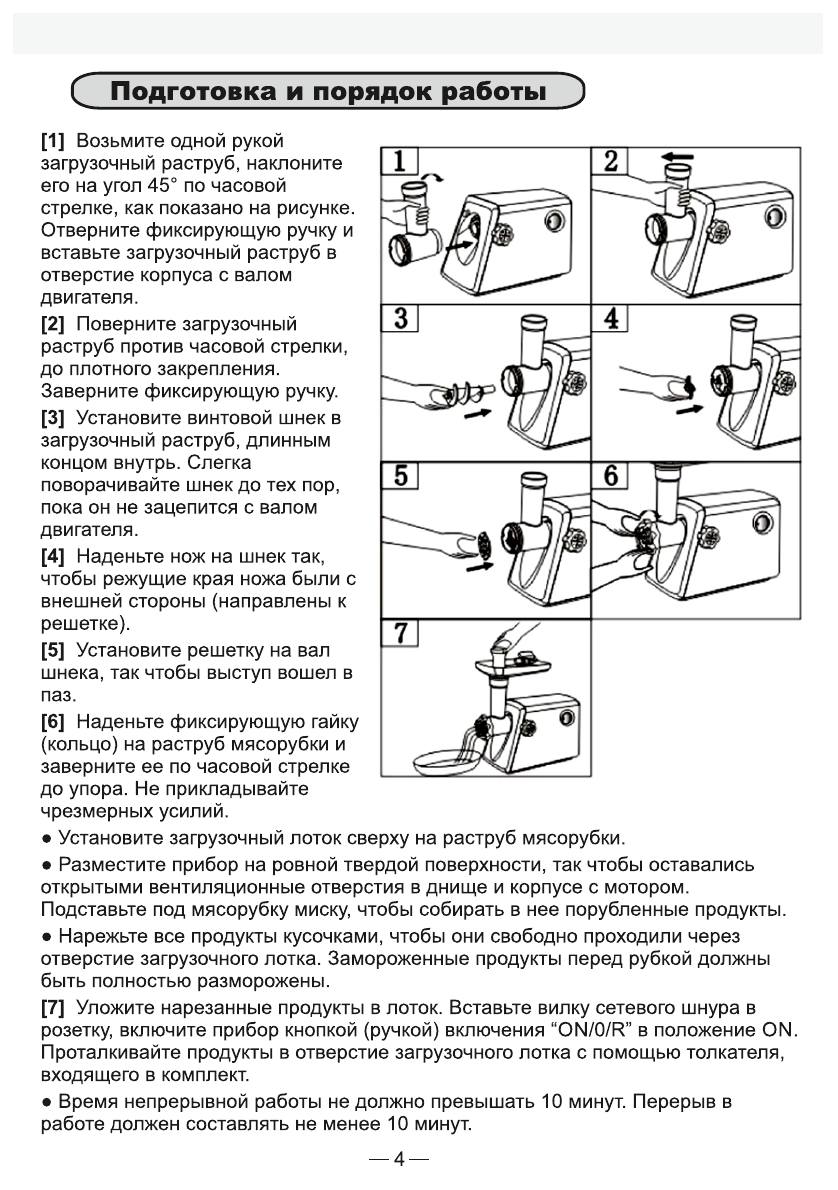 Подготовка и порядок работы

[1] Возьмите одной рукой загрузочный раструб, наклоните его на угол 45° по часовой стрелке, как показано на рисунке. Отверните фиксирующую ручку и вставьте загрузочный раструб в отверстие корпуса с валом двигателя.

[2] Поверните загрузочный раструб против часовой стрелки, до плотного закрепления. Заверните фиксирующую ручку.

[3] Установите винтовой шнек в загрузочный раструб, длинным концом внутрь. Слегка поворачивайте шнек до тех пор, пока он не зацепится с валом двигателя.

[4] Наденьте нож на шнек так, чтобы режущие края ножа были с внешней стороны (направлены к решетке).

[5] Установите решетку на вал шнека, так чтобы выступ вошел в паз.

[6] Наденьте фиксирующую гайку (кольцо) на раструб мясорубки и заверните ее по часовой стрелке до упора. Не прикладывайте чрезмерных усилий.

1 2 3 4 5 6 7

● Установите загрузочный лоток сверху на раструб мясорубки.

● Разместите прибор на ровной твердой поверхности, так чтобы оставались открытыми вентиляционные отверстия в днище и корпусе с мотором. Подставьте под мясорубку миску, чтобы собирать в нее порубленные продукты.

● Нарежьте все продукты кусочками, чтобы они свободно проходили через отверстие загрузочного лотка. Замороженные продукты перед рубкой должны быть полностью разморожены.

[7] Уложите нарезанные продукты в лоток. Вставьте вилку сетевого шнура в розетку, включите прибор кнопкой (ручкой) включения “ON/0/R” в положение ON. Проталкивайте продукты в отверстие загрузочного лотка с помощью толкателя, входящего в комплект.

● Время непрерывной работы не должно превышать 10 минут. Перерыв в работе должен составлять не менее 10 минут.

— 4 —