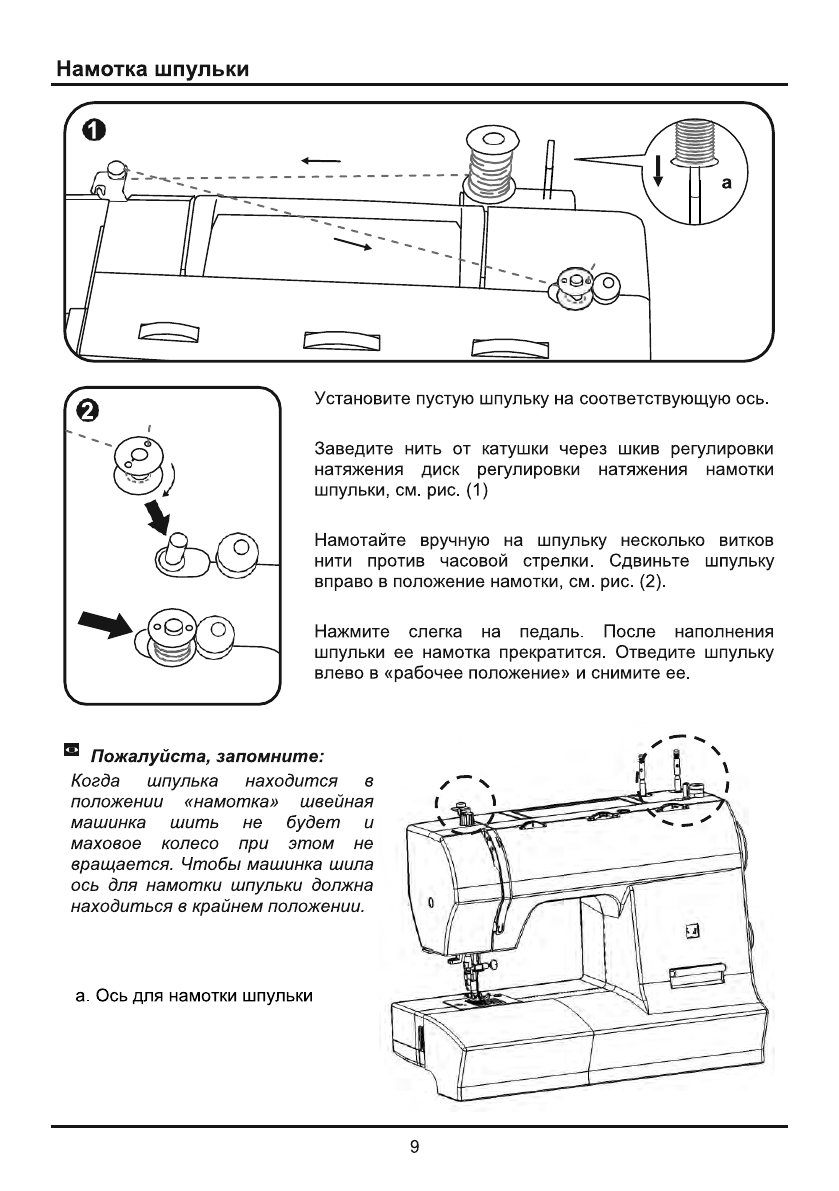 Намотка шпульки

1

a

2

Установите пустую шпульку на соответствующую ось.

Заведите нить от катушки через шкив регулировки натяжения диск регулировки натяжения намотки шпульки, см. рис. (1)

Намотайте вручную на шпульку несколько витков нити против часовой стрелки. Сдвиньте шпульку вправо в положение намотки, см. рис. (2).

Нажмите слегка на педаль. После наполнения шпульки ее намотка прекратится. Отведите шпульку влево в «рабочее положение» и снимите ее.

Пожалуйста, запомните:
Когда шпулька находится в положении «намотка» швейная машинка шить не будет и маховое колесо при этом не вращается. Чтобы машинка шила ось для намотки шпульки должна находиться в крайнем положении.

a. Ось для намотки шпульки

9