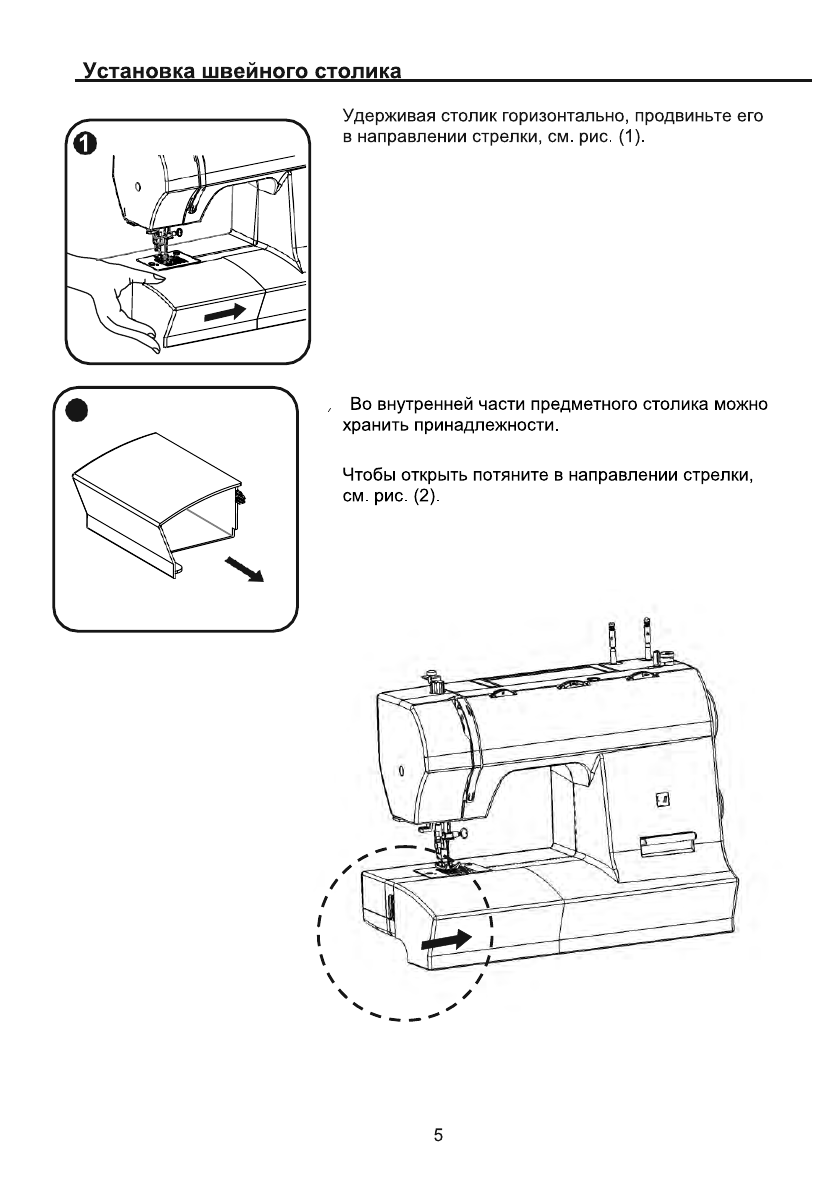 Установка швейного столика

1

Удерживая столик горизонтально, продвиньте его в направлении стрелки, см. рис. (1).

Во внутренней части предметного столика можно хранить принадлежности.

Чтобы открыть потяните в направлении стрелки, см. рис. (2).

5