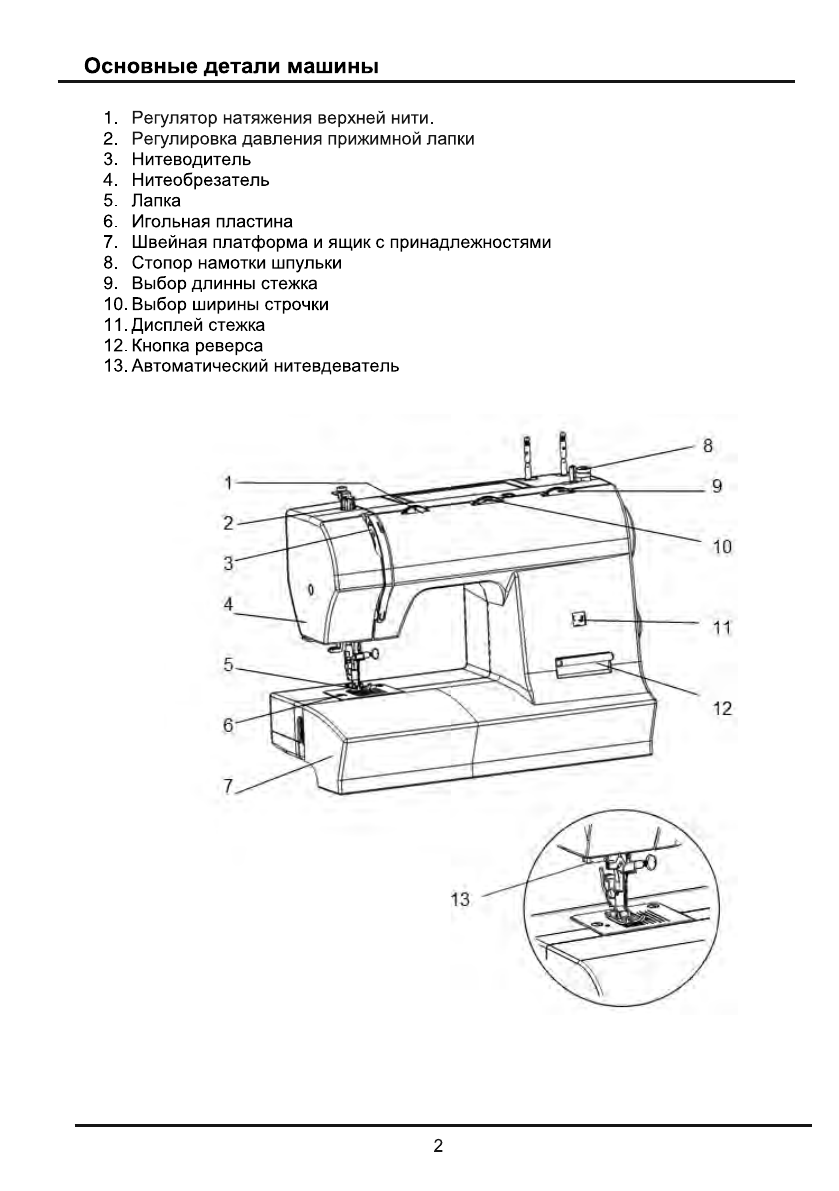 Основные детали машины

1. Регулятор натяжения верхней нити.
2. Регулировка давления прижимной лапки
3. Нитеводитель
4. Нитеобрезатель
5. Лапка
6. Игольная пластина
7. Швейная платформа и ящик с принадлежностями
8. Стопор намотки шпульки
9. Выбор длинны стежка
10. Выбор ширины строчки
11. Дисплей стежка
12. Кнопка реверса
13. Автоматический нитевдеватель

1
2
3
4
5
6
7
8
9
10
11
12
13

2