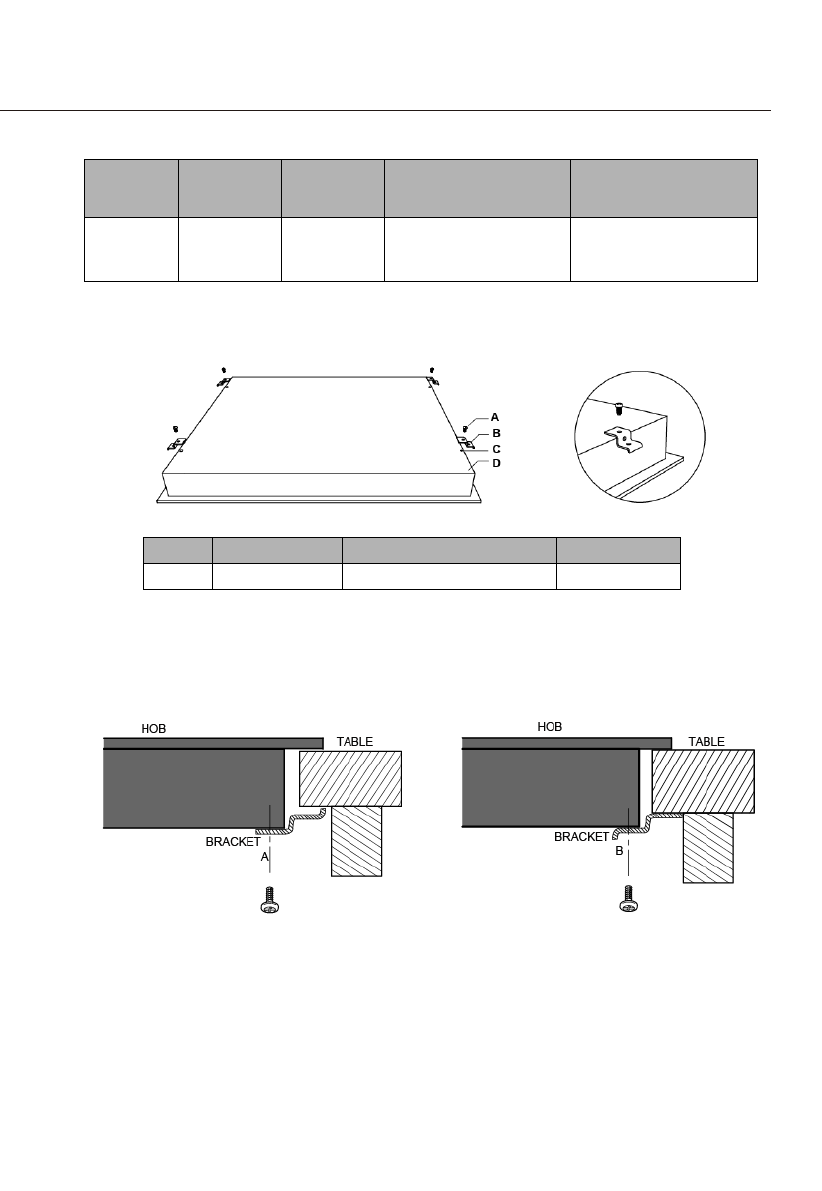 A
B
C
D

HOB
TABLE
BRACKET
A

HOB
TABLE
BRACKET
B