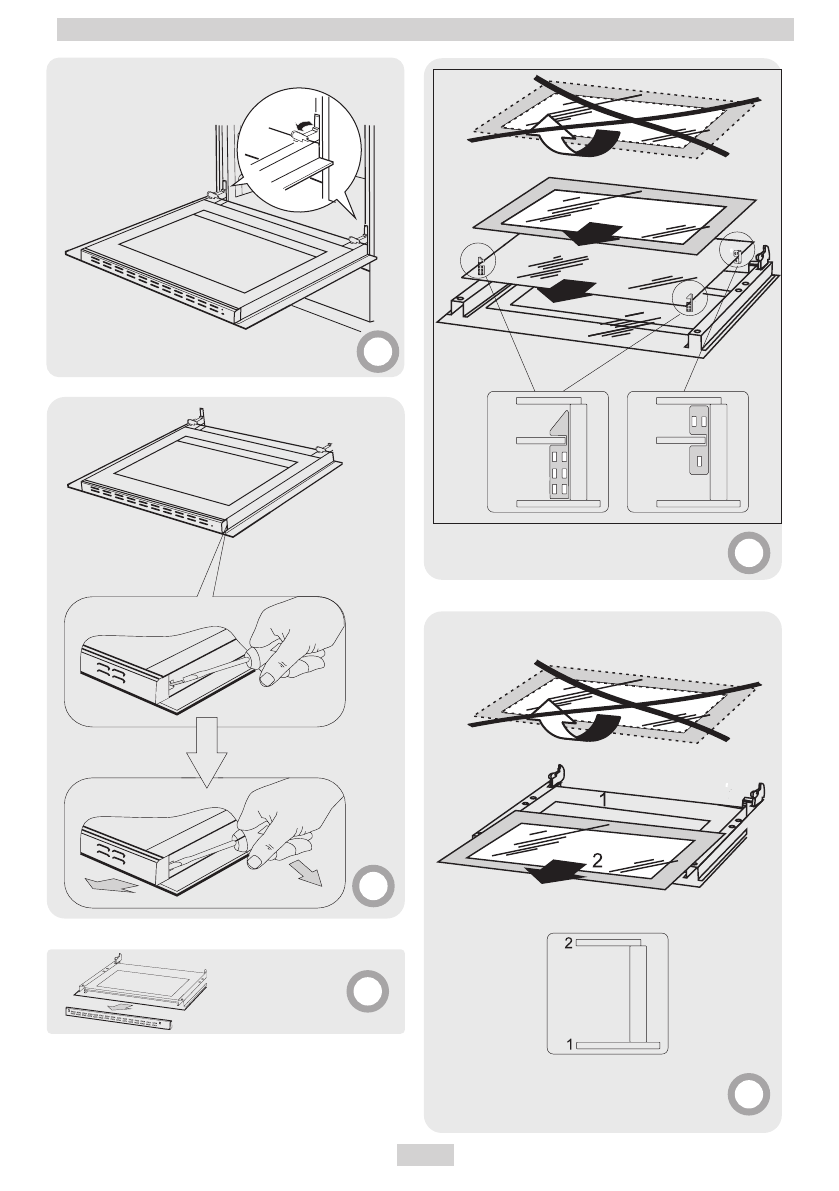 1
2
2
1