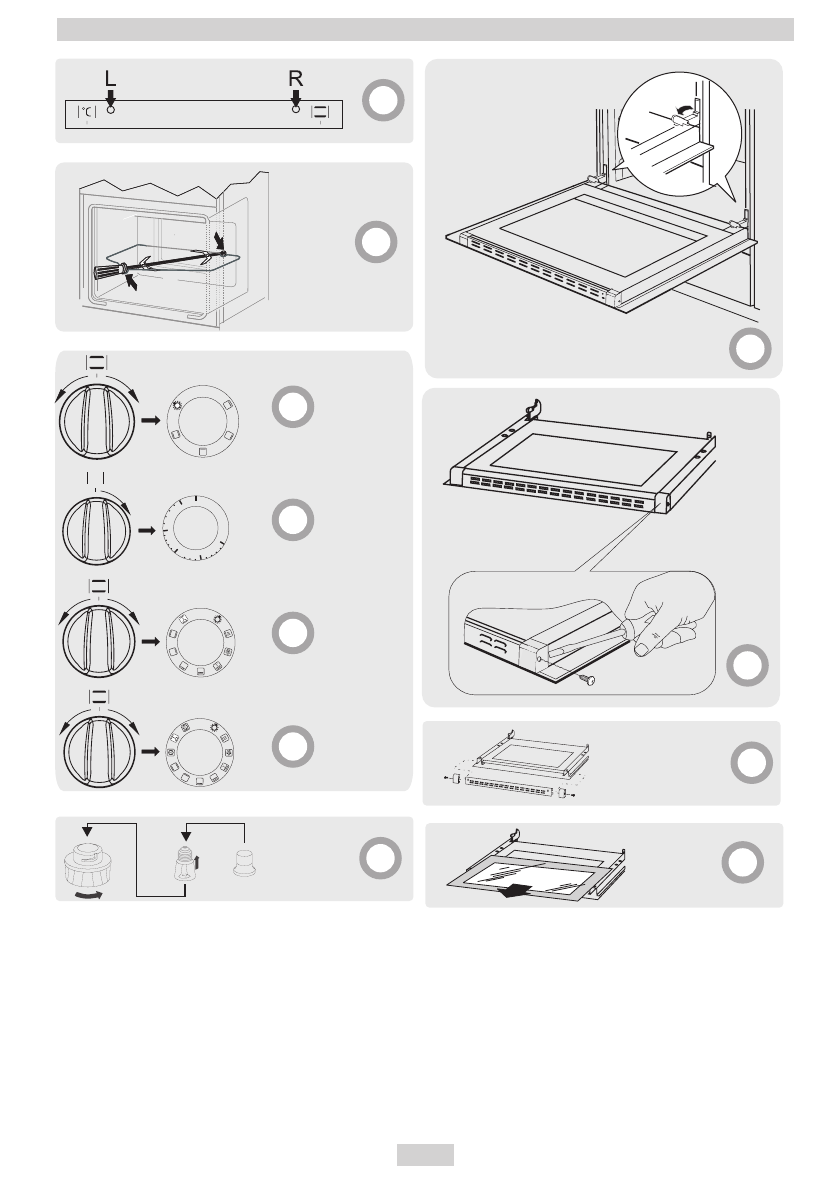 L
R
°C