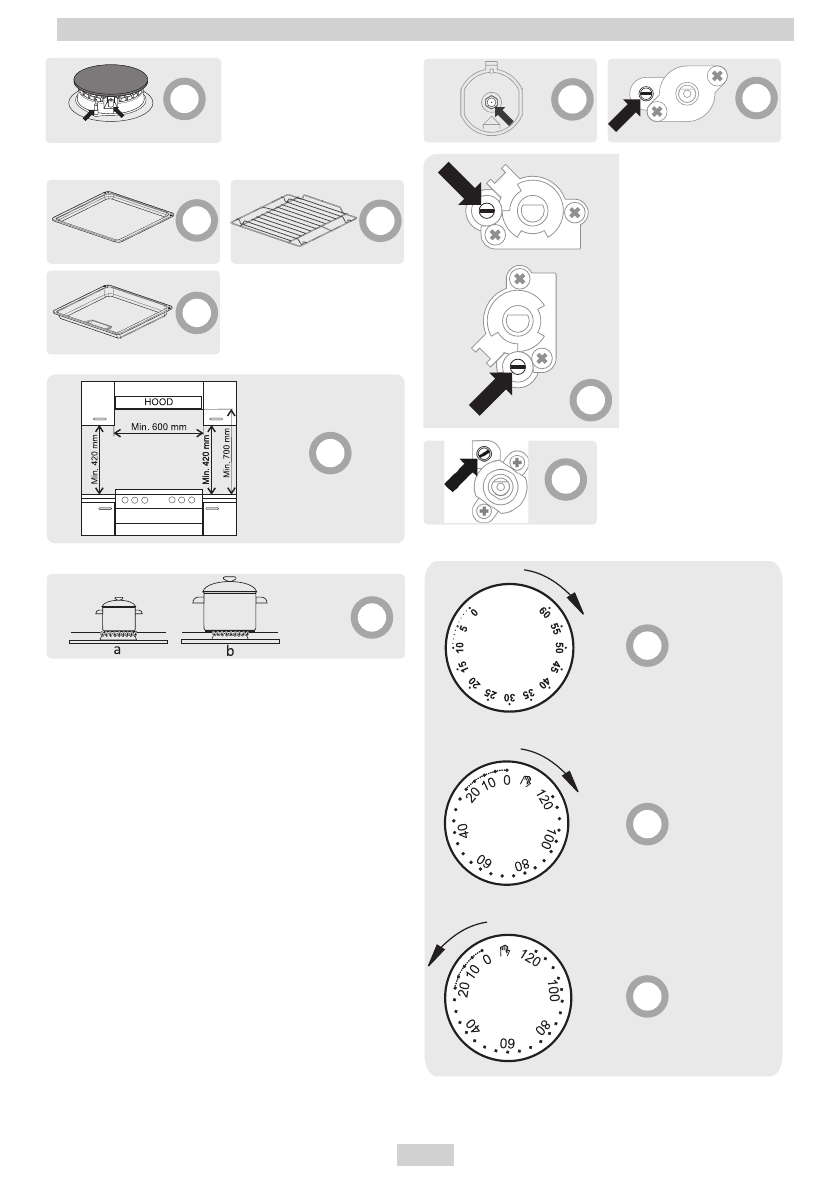 HOOD

Min. 600 mm

Min. 420 mm

Min. 420 mm

Min. 700 mm

a

b

0 5 10 15 20 25 30 35 40 45 50 55 60

20 10 0 120 100 80 60 40

20 10 0 120 100 80 60 40