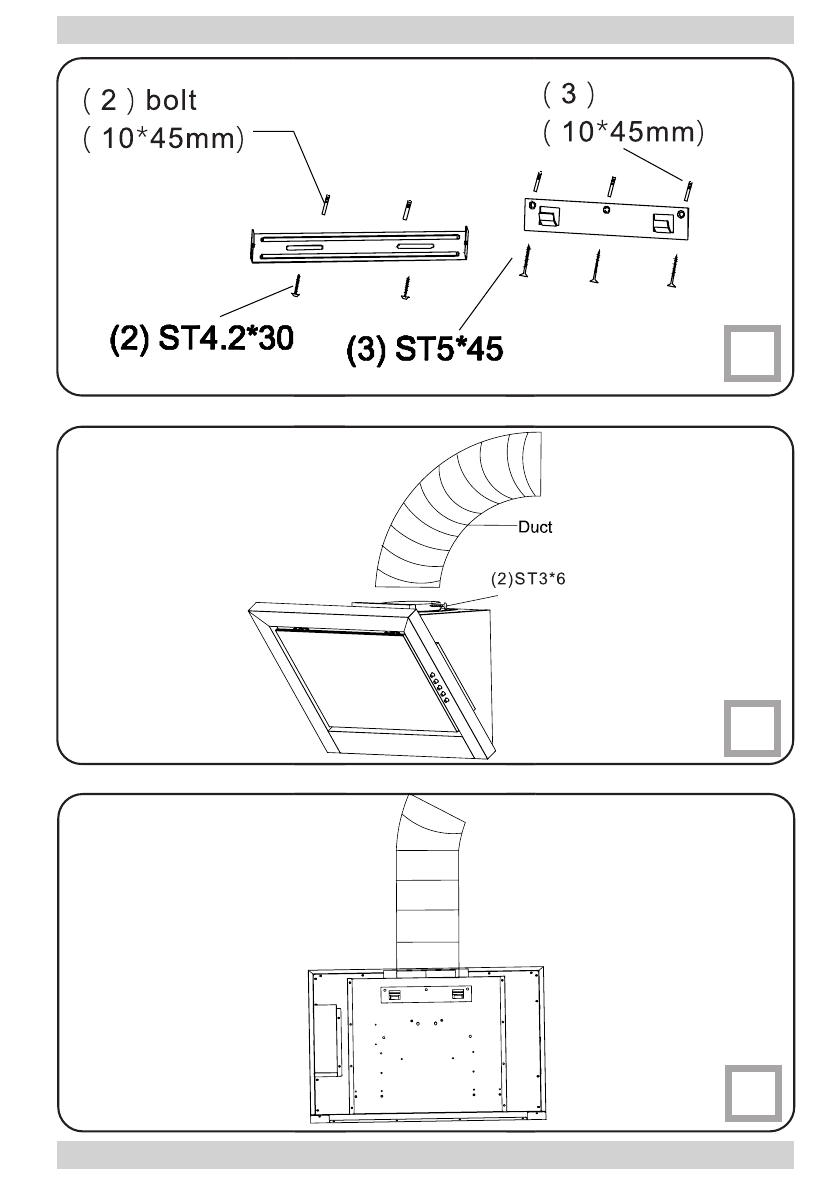 ( 2 ) bolt
( 10*45mm)

( 3 )
( 10*45mm)

(2) ST4.2*30

(3) ST5*45

Duct

(2)ST3*6