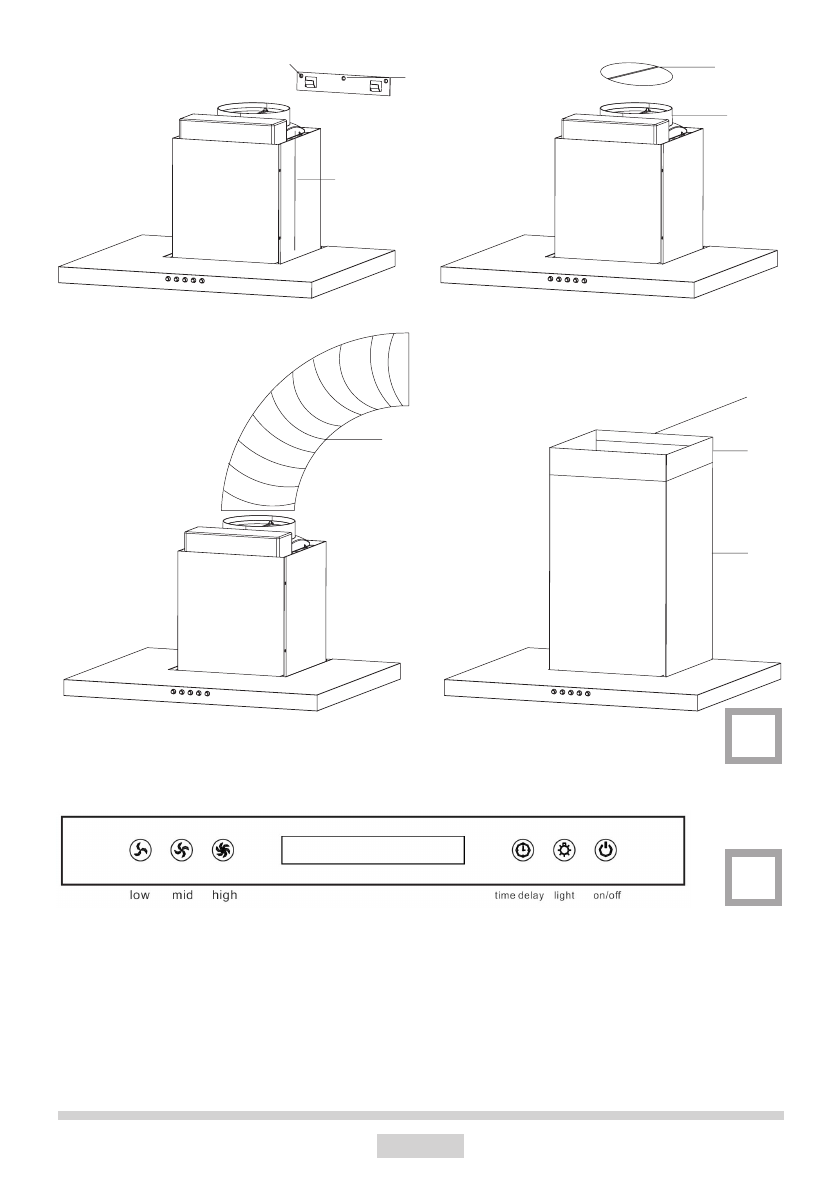 low mid high

time delay light on/off