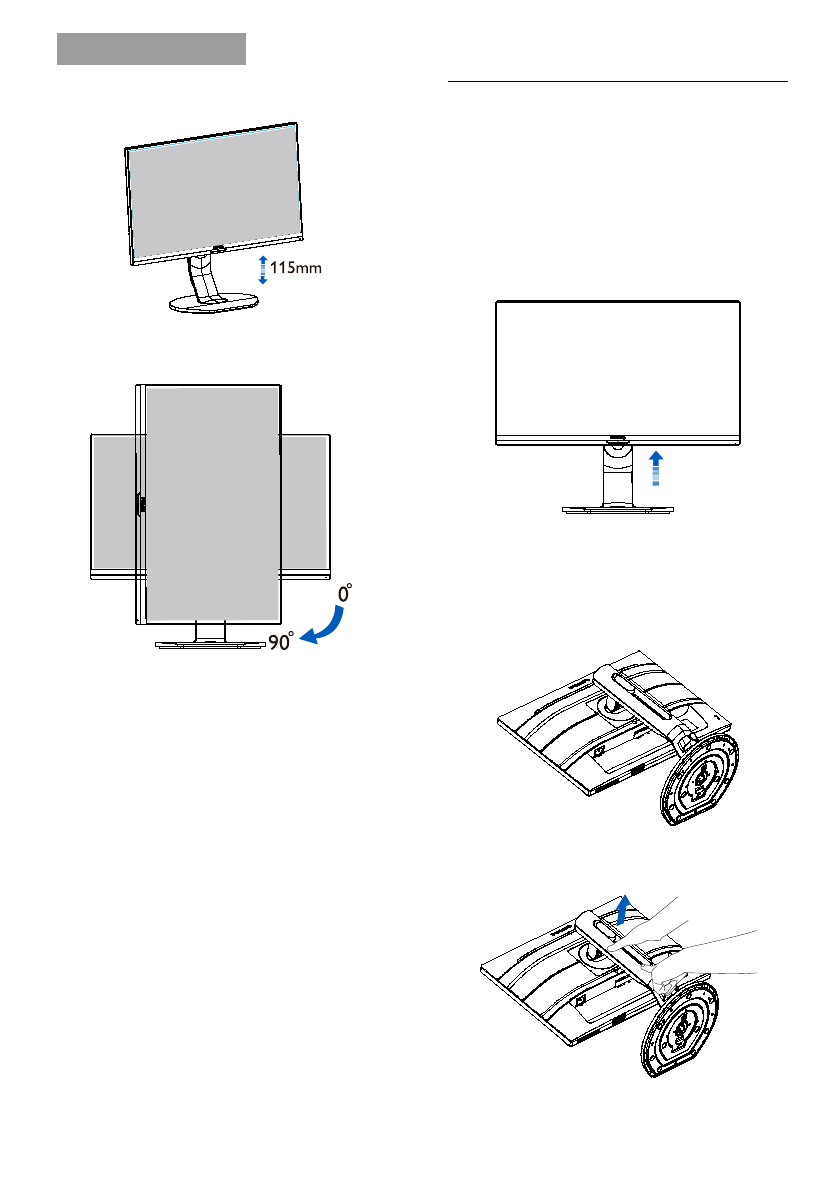 115mm

0°

90°