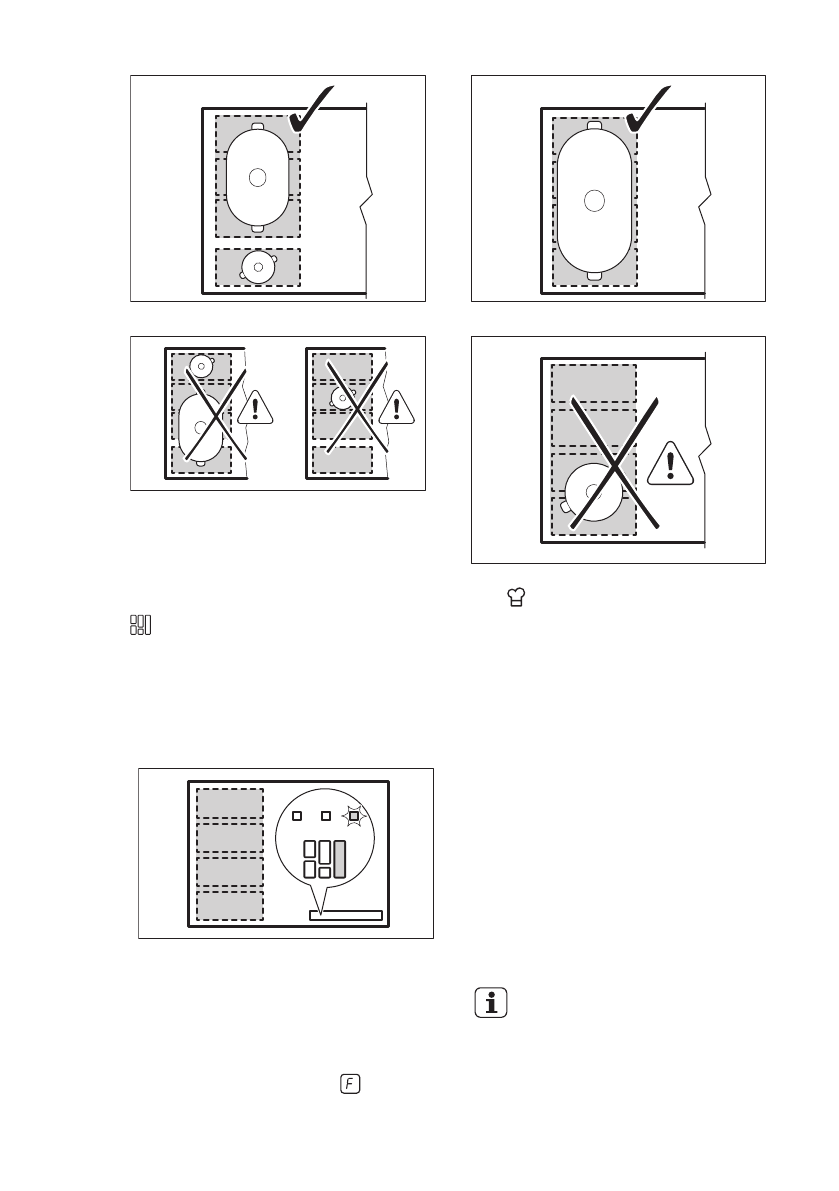 F