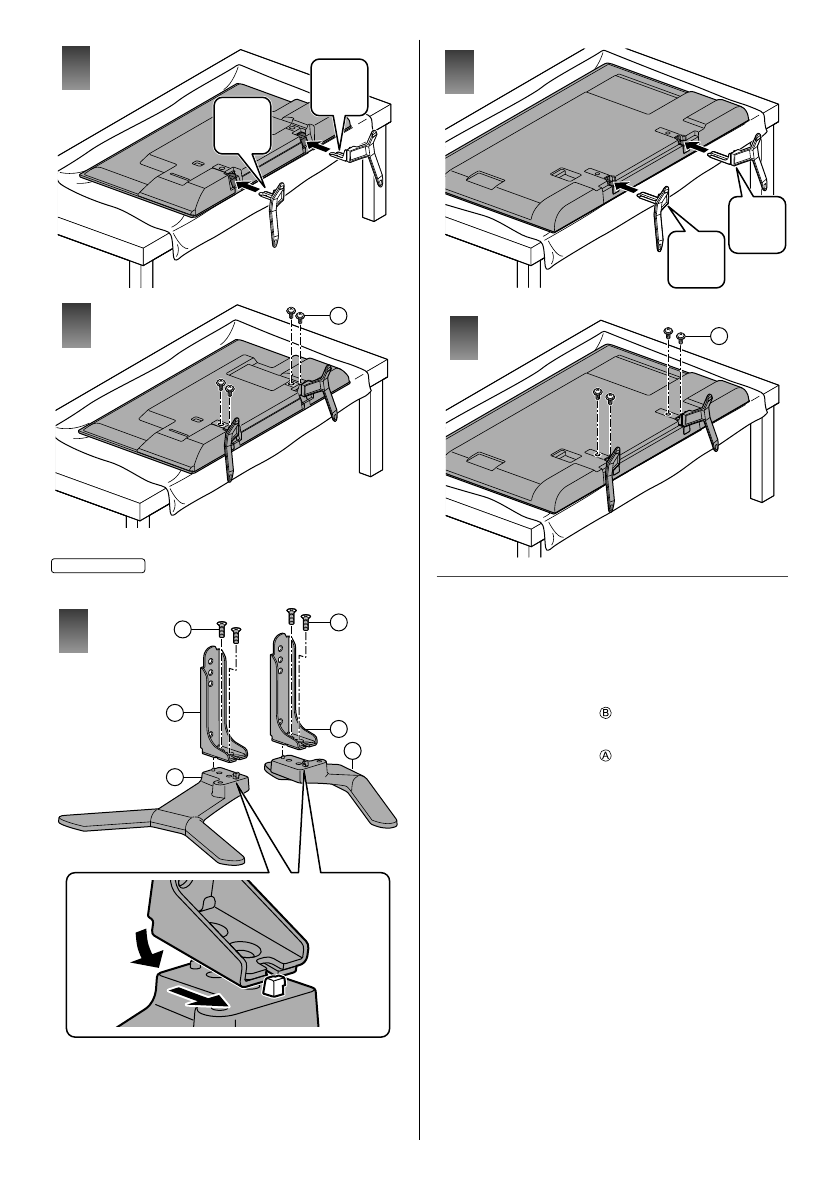 Ⓑ

Ⓐ