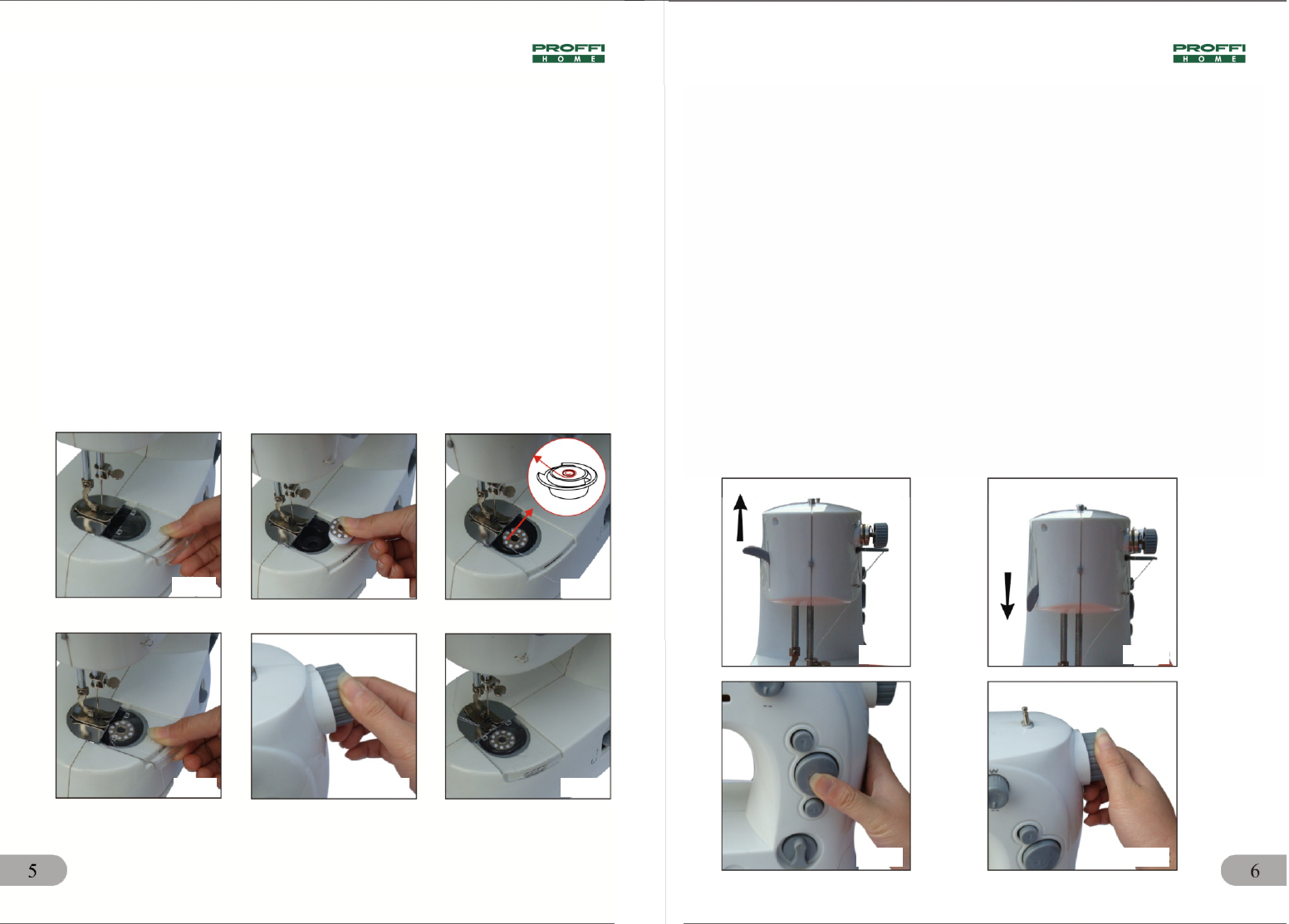 PROFFI
HOME

5

PROFFI
HOME

6