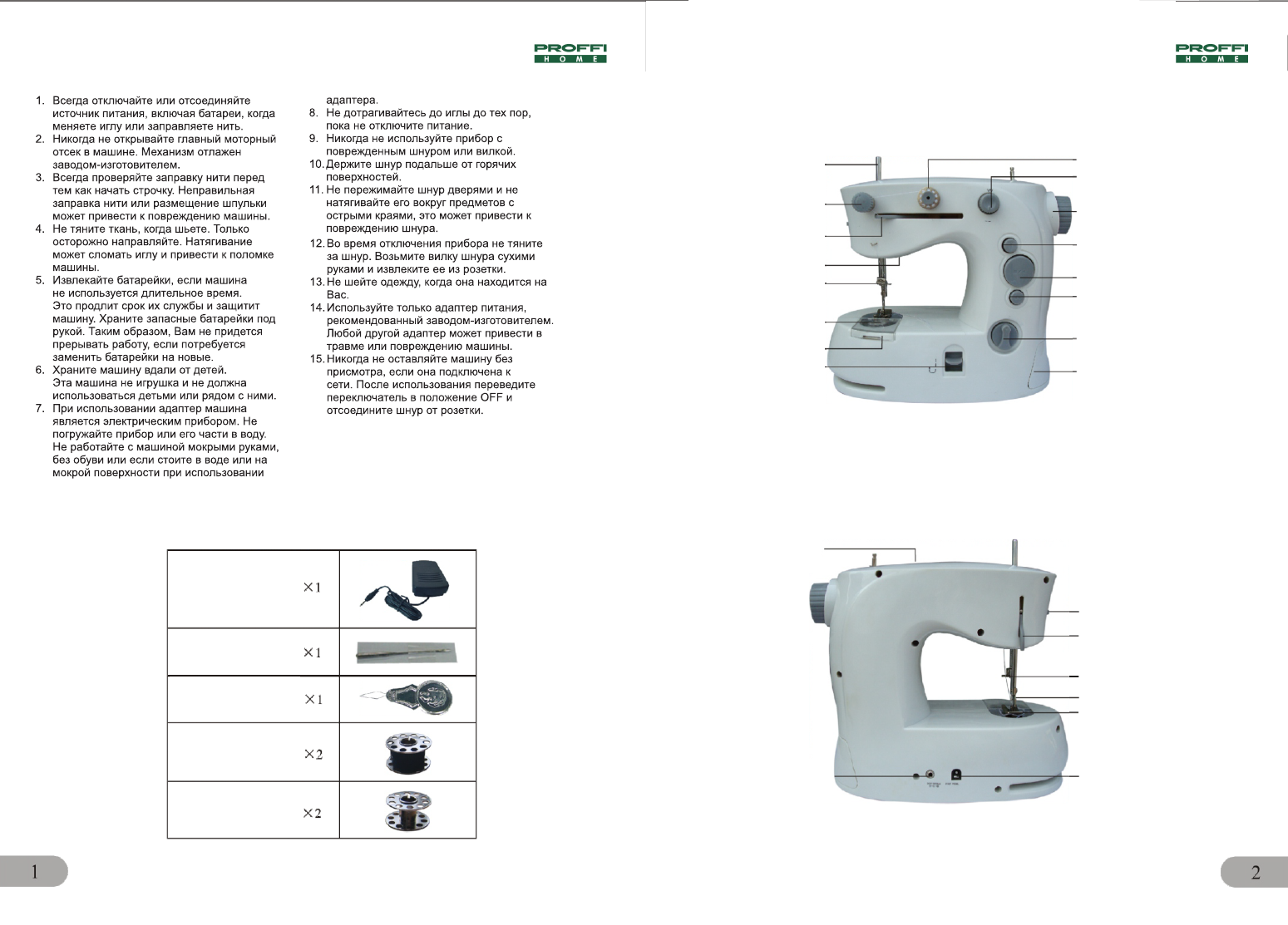 PROFFI HOME

1. Всегда отключайте или отсоединяйте источник питания, включая батареи, когда меняете иглу или заправляете нить.
2. Никогда не открывайте главный моторный отсек в машине. Механизм отлажен заводом-изготовителем.
3. Всегда проверяйте заправку нити перед тем как начать строчку. Неправильная заправка нити или размещение шпульки может привести к повреждению машины.
4. Не тяните ткань, когда шьете. Только осторожно направляйте. Натягивание может сломать иглу и привести к поломке машины.
5. Извлекайте батарейки, если машина не используется длительное время. Это продлит срок их службы и защитит машину. Храните запасные батарейки под рукой. Таким образом, Вам не придется прерывать работу, если потребуется заменить батарейки на новые.
6. Храните машину вдали от детей. Эта машина не игрушка и не должна использоваться детьми или рядом с ними.
7. При использовании адаптер машина является электрическим прибором. Не погружайте прибор или его части в воду. Не работайте с машиной мокрыми руками, без обуви или если стоите в воде или на мокрой поверхности при использовании адаптера.
8. Не дотрагивайтесь до иглы до тех пор, пока не отключите питание.
9. Никогда не используйте прибор с поврежденным шнуром или вилкой.
10. Держите шнур подальше от горячих поверхностей.
11. Не пережимайте шнур дверями и не натягивайте его вокруг предметов с острыми краями, это может привести к повреждению шнура.
12. Во время отключения прибора не тяните за шнур. Возьмите вилку шнура сухими руками и извлеките ее из розетки.
13. Не шейте одежду, когда она находится на Вас.
14. Используйте только адаптер питания, рекомендованный заводом-изготовителем. Любой другой адаптер может привести в травме или повреждению машины.
15. Никогда не оставляйте машину без присмотра, если она подключена к сети. После использования переведите переключатель в положение OFF и отсоедините шнур от розетки.

| | |
|---|---|
| ×1 | |
| ×1 | |
| ×1 | |
| ×2 | |
| ×2 | |

1

PROFFI HOME

2