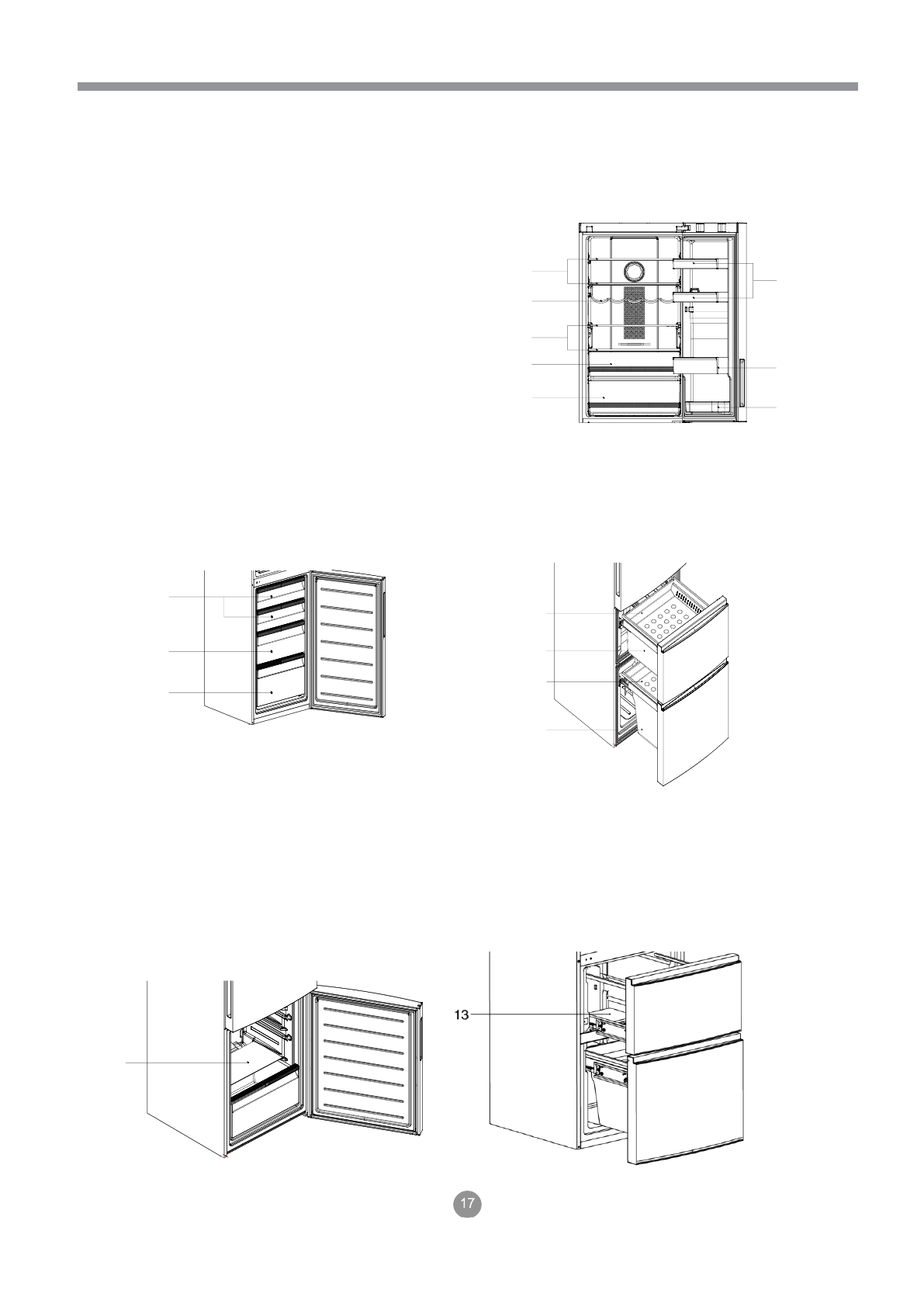 13

17