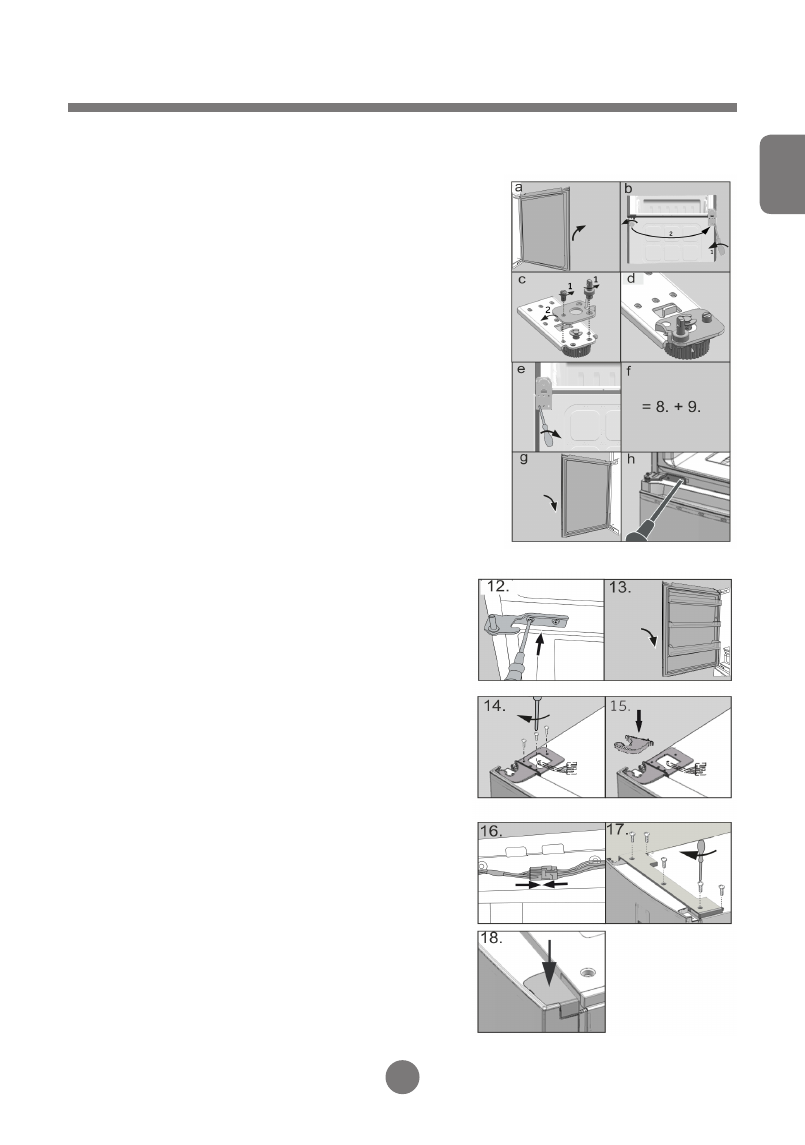 a

b

2

1

c

1

1

2

d

e

f

= 8. + 9.

g

h

12.

13.

14.

15.

16.

17.

18.