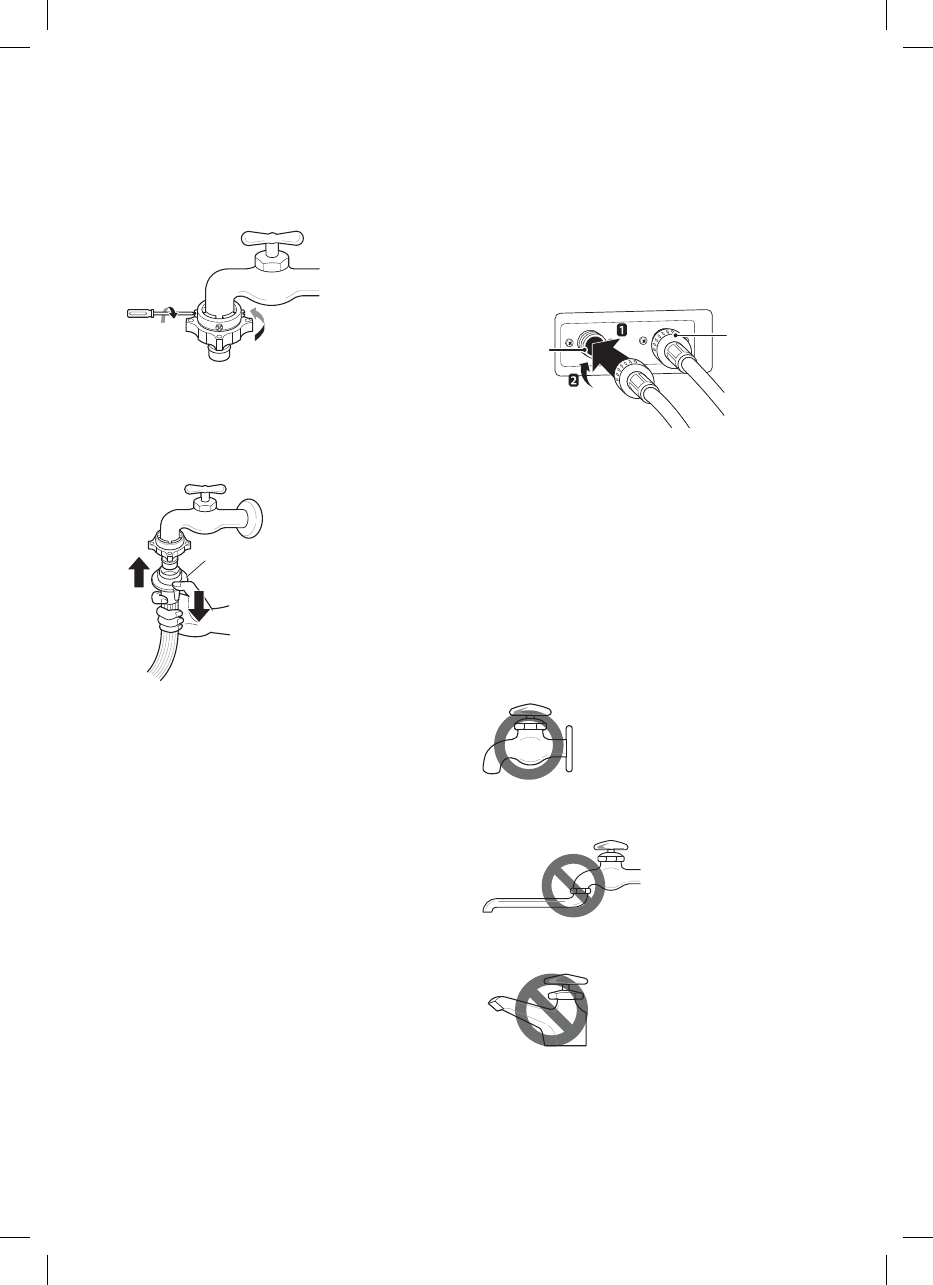 1
2