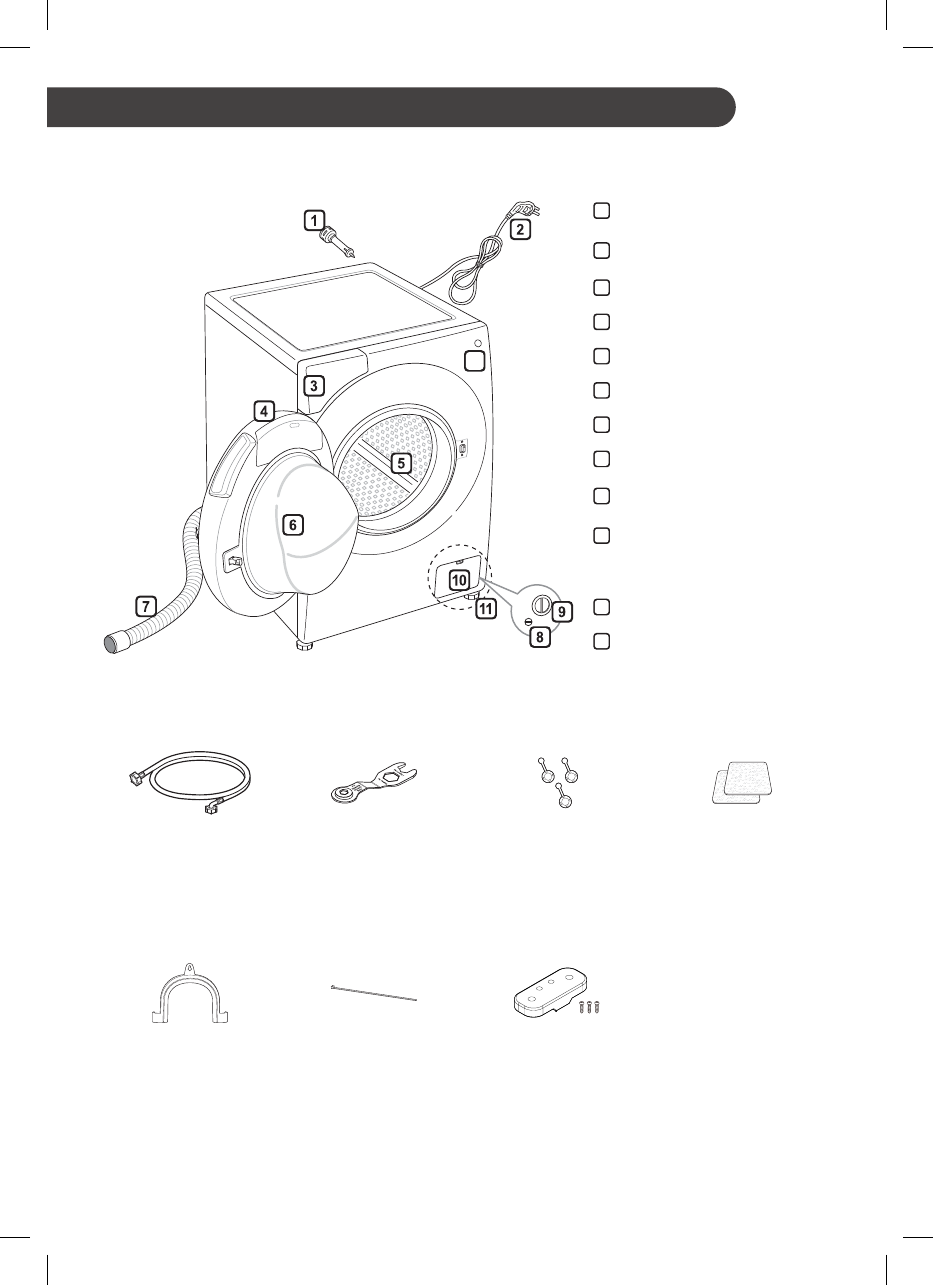 1
2
3
4
5
6
7
10
11
9
8