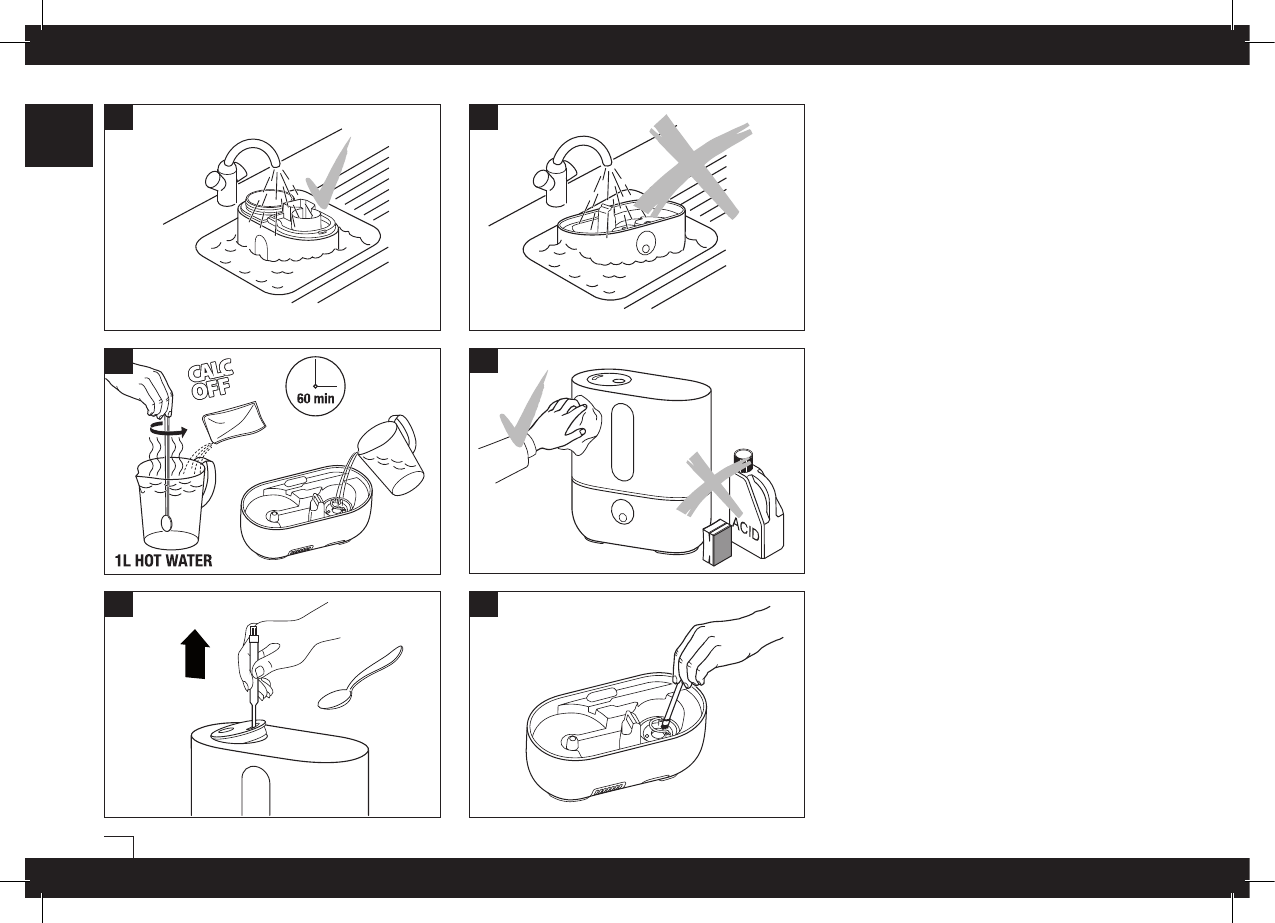 CALC OFF

60 min

1L HOT WATER

ACID