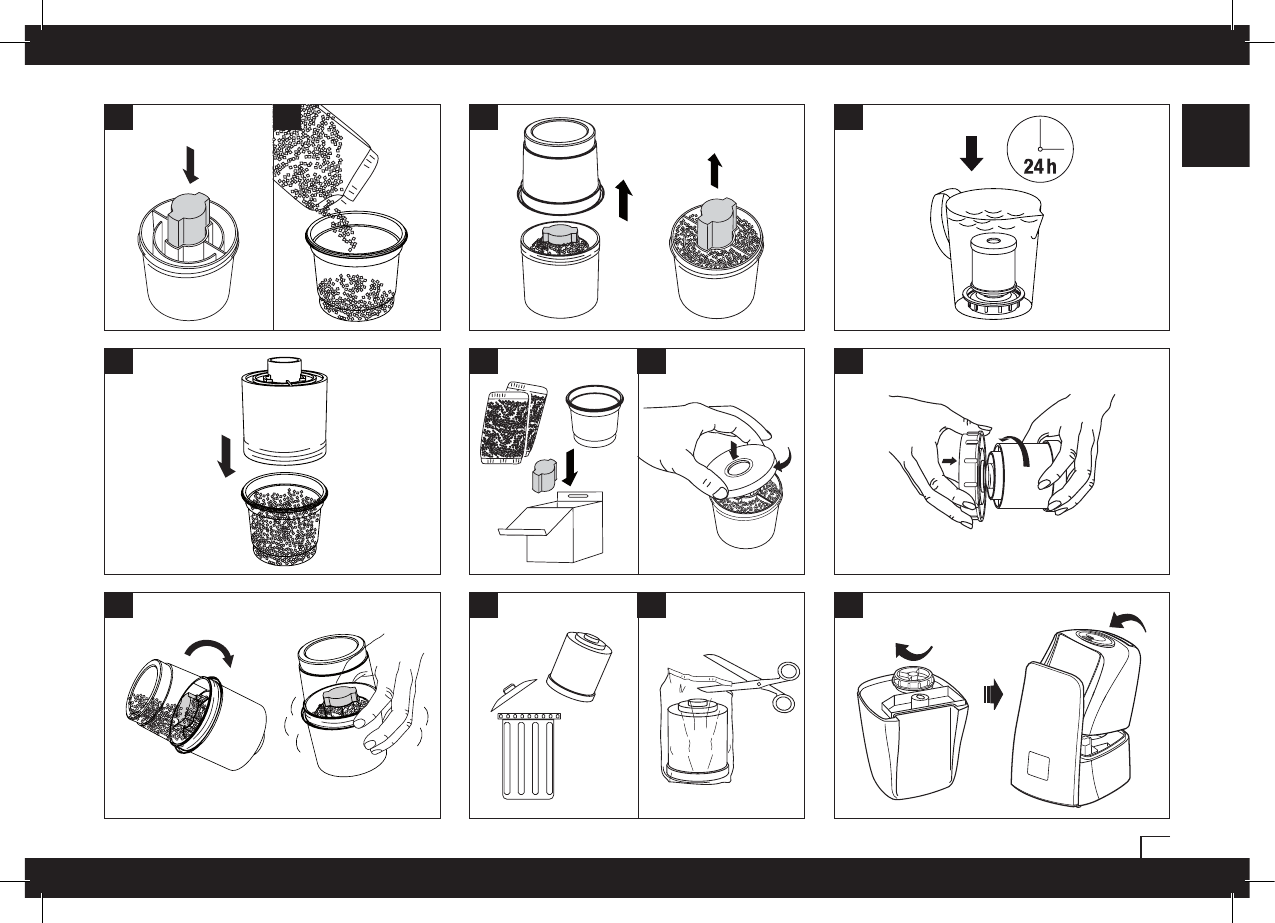 24 h