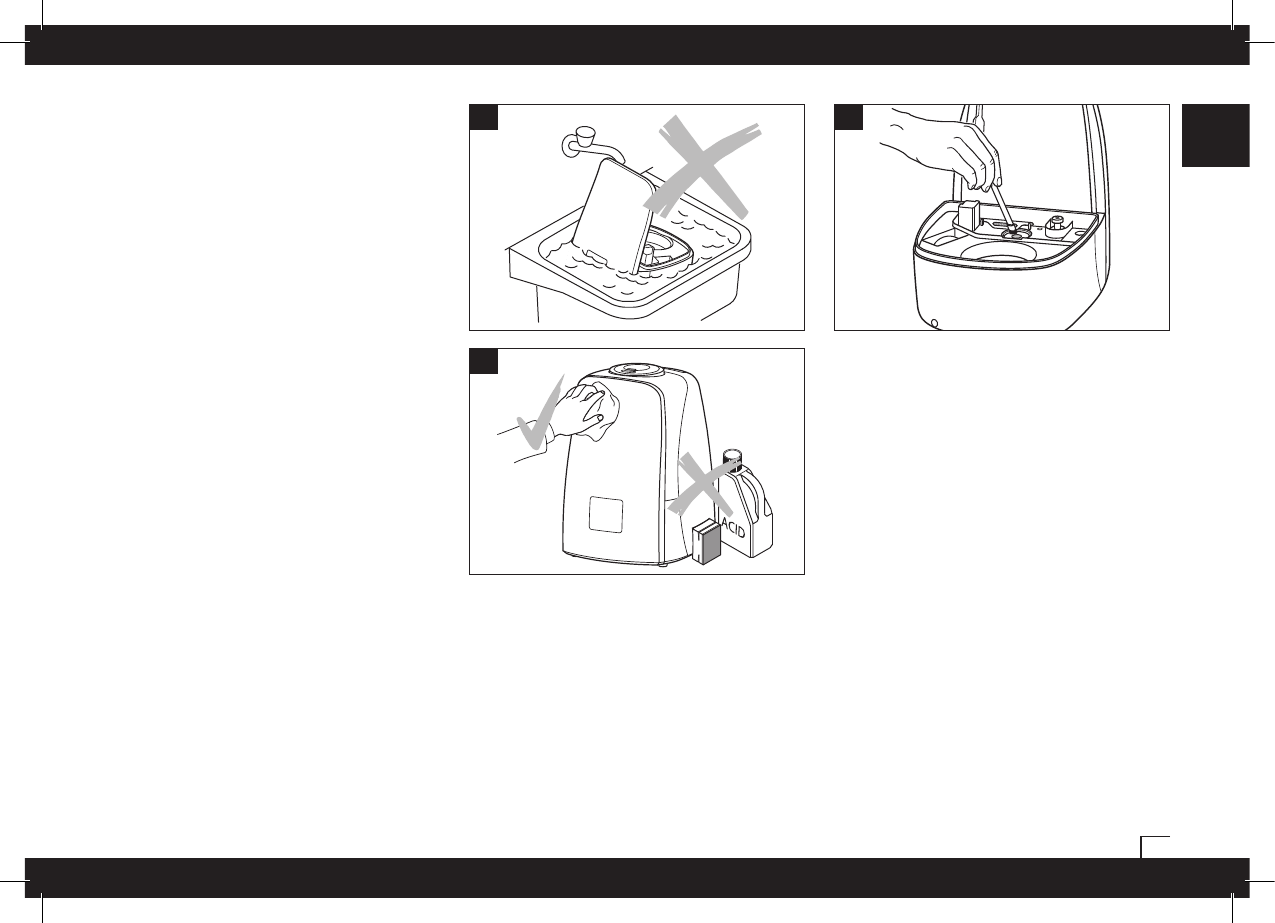 ACID