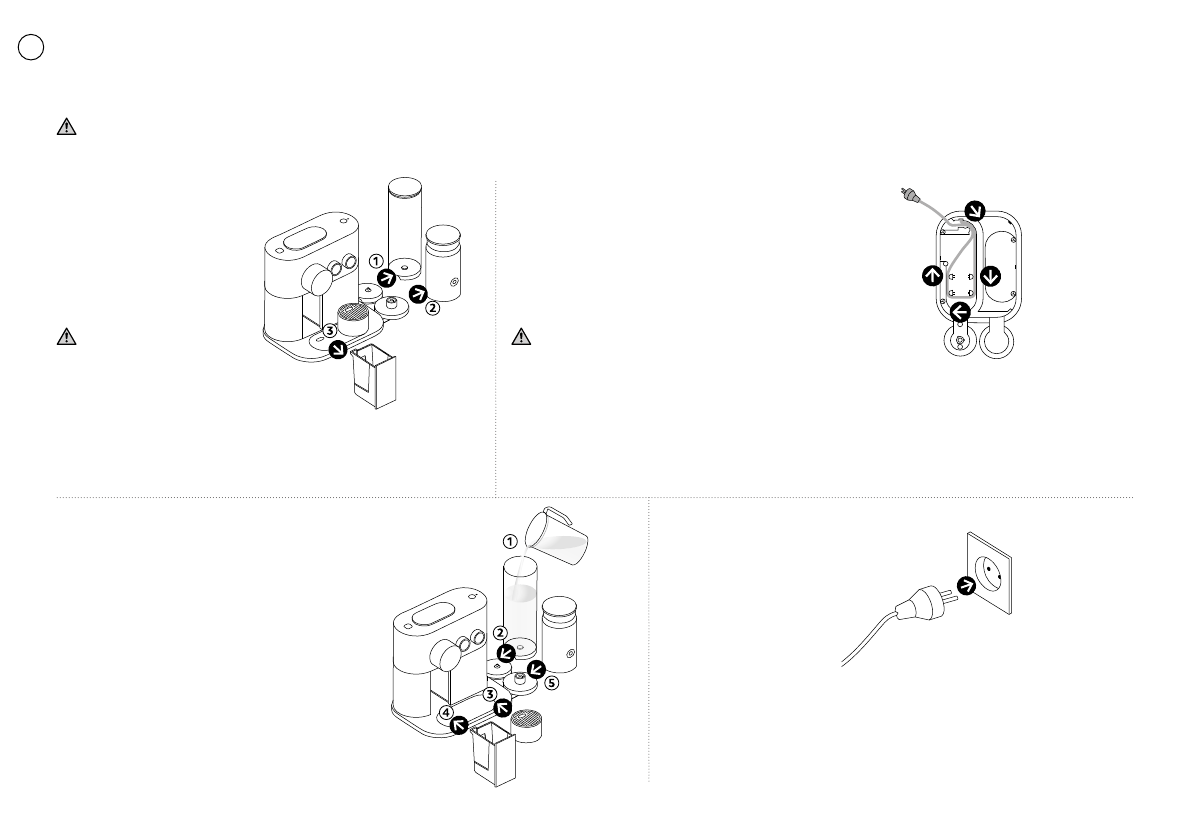 ① ② ③

① ② ③ ④ ⑤