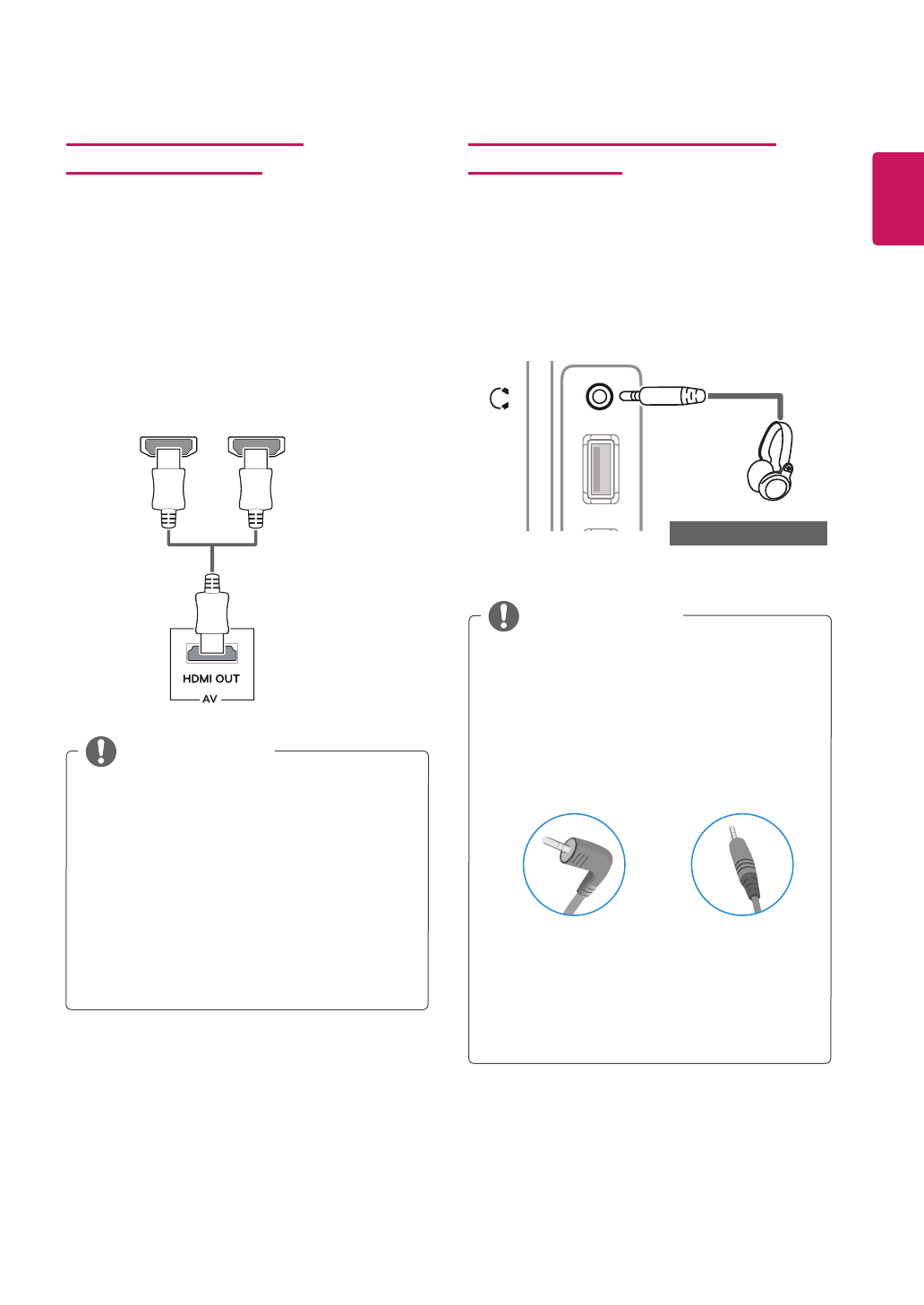 HDMI OUT

AV