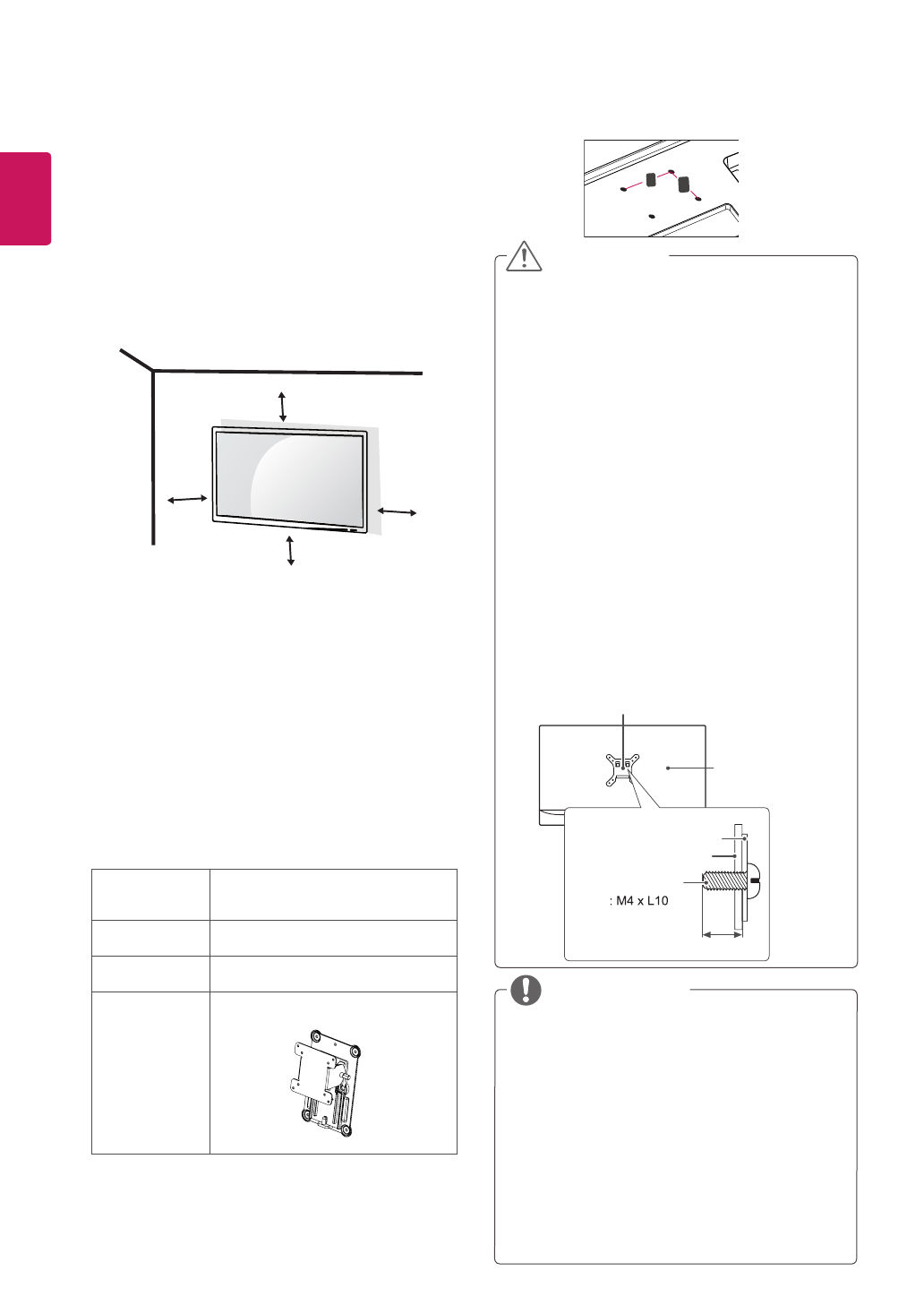 : M4 x L10