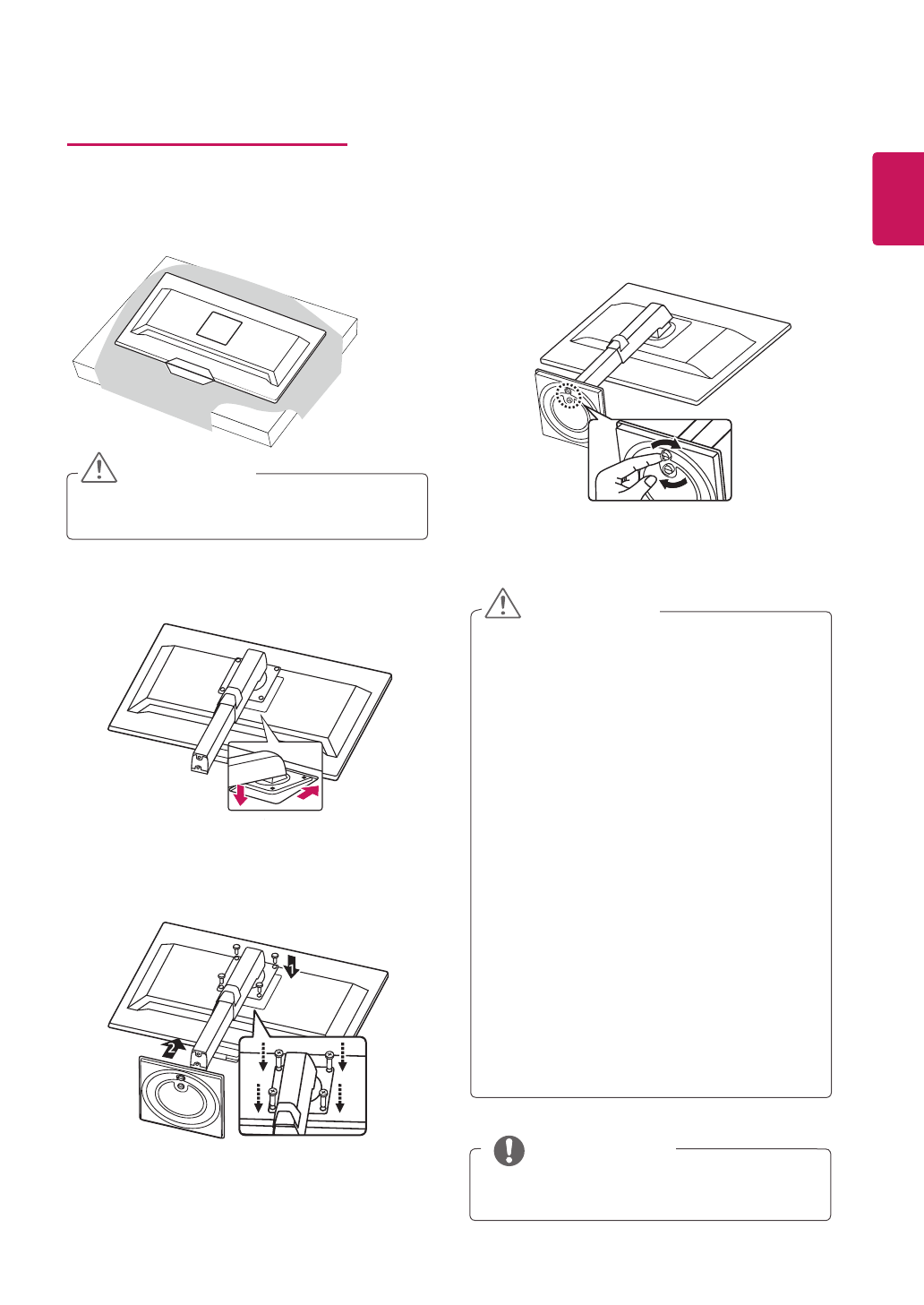 1

2