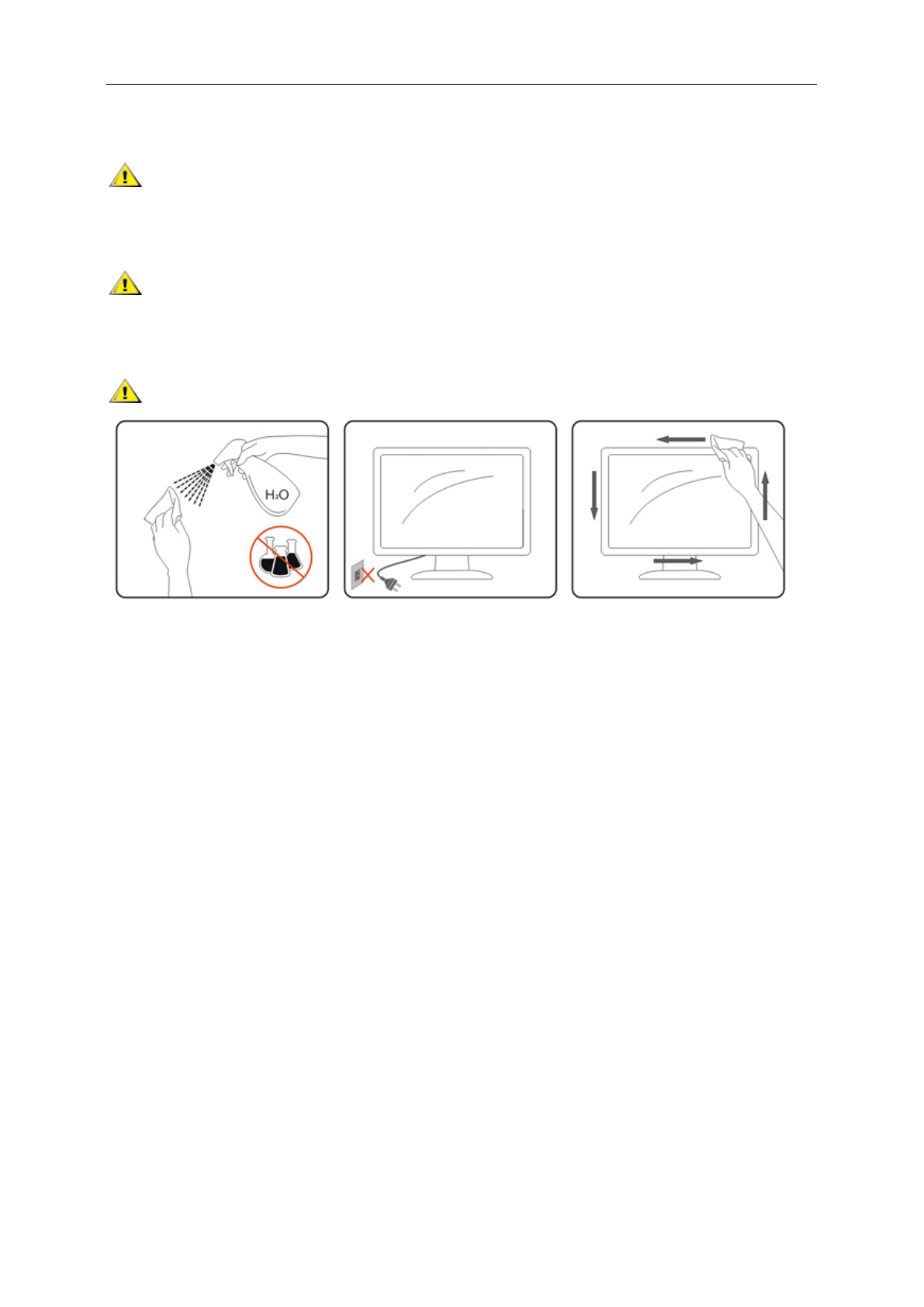 $H_2O$