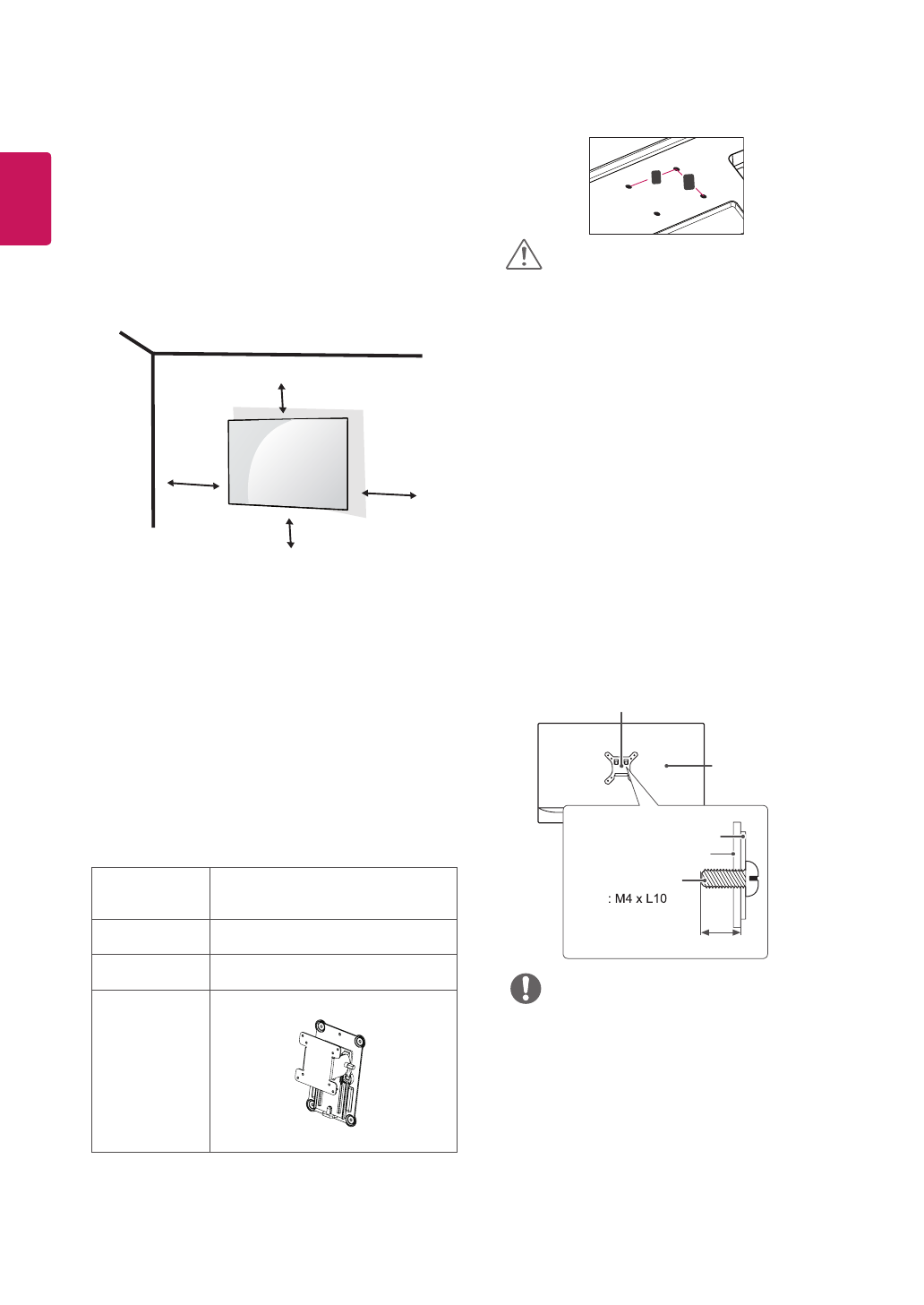 : M4 x L10