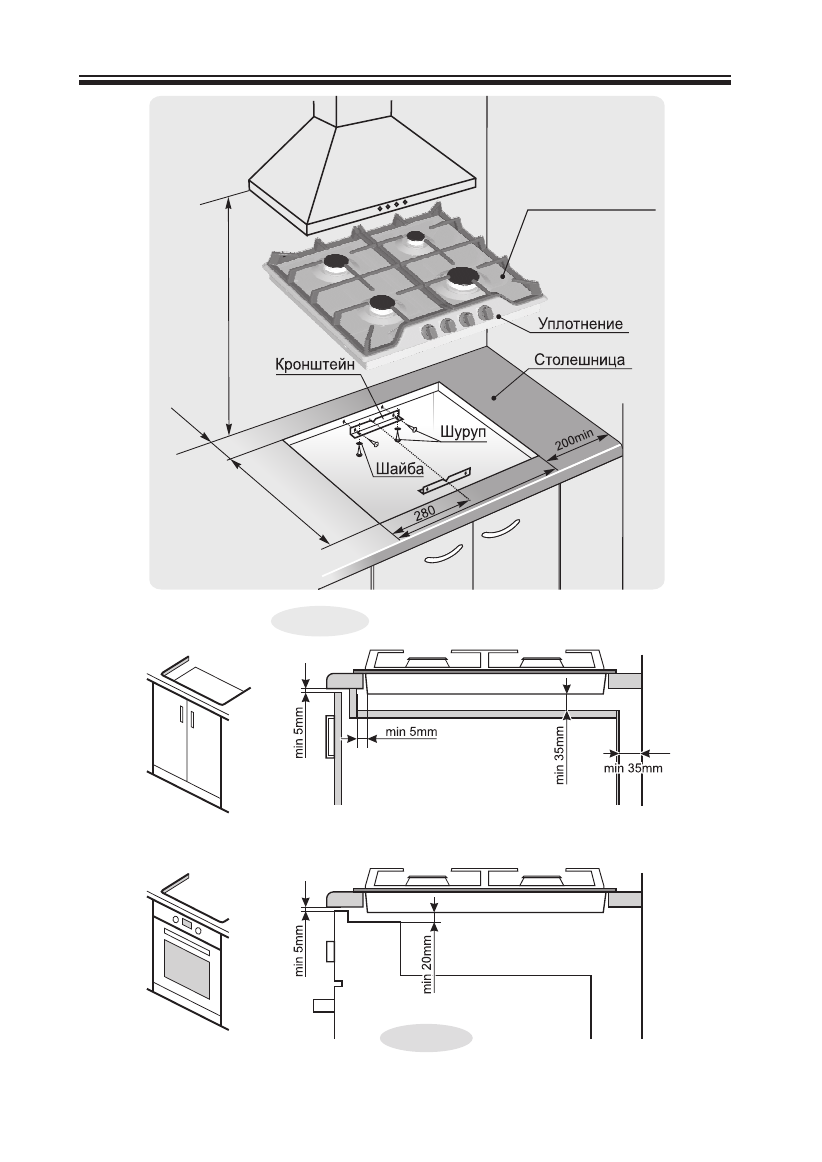 Уплотнение
Столешница
Кронштейн
Шуруп
Шайба
200min
280
min 5mm
min 5mm
min 35mm
min 35mm
min 5mm
min 20mm