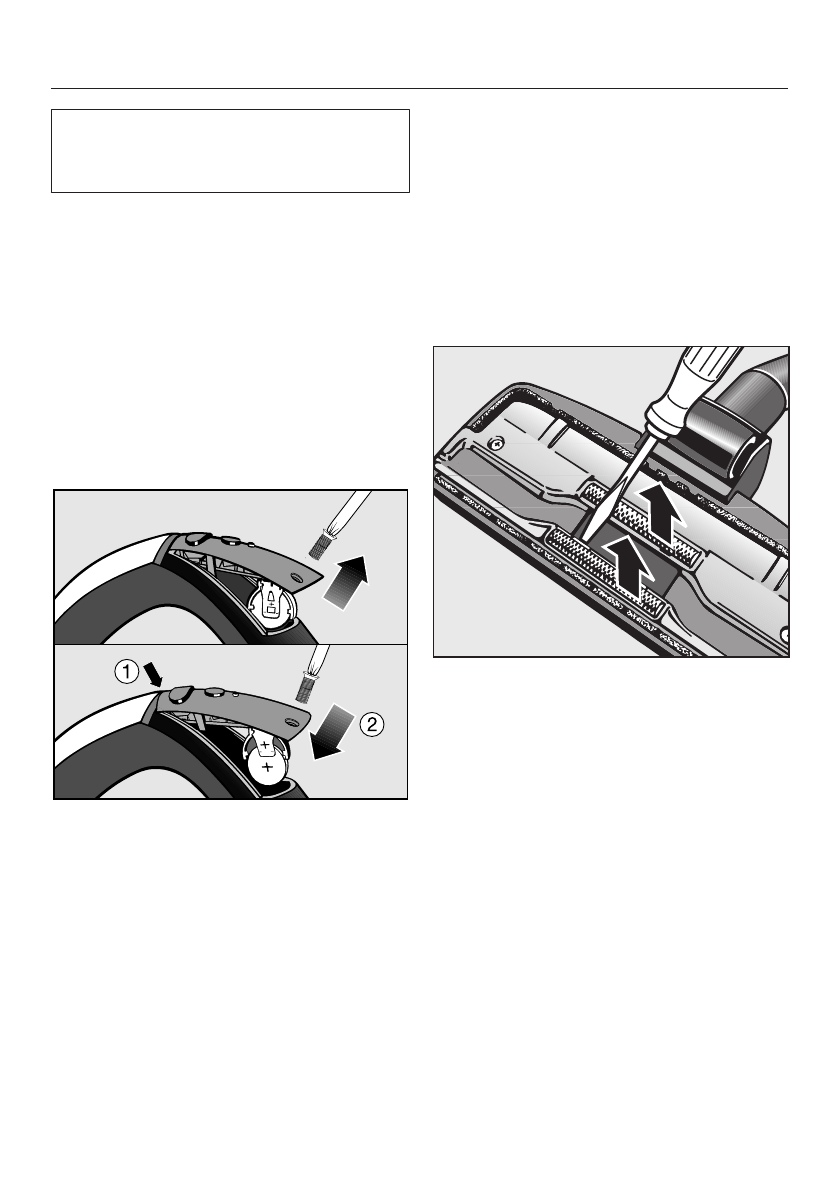 ①
②
+
+