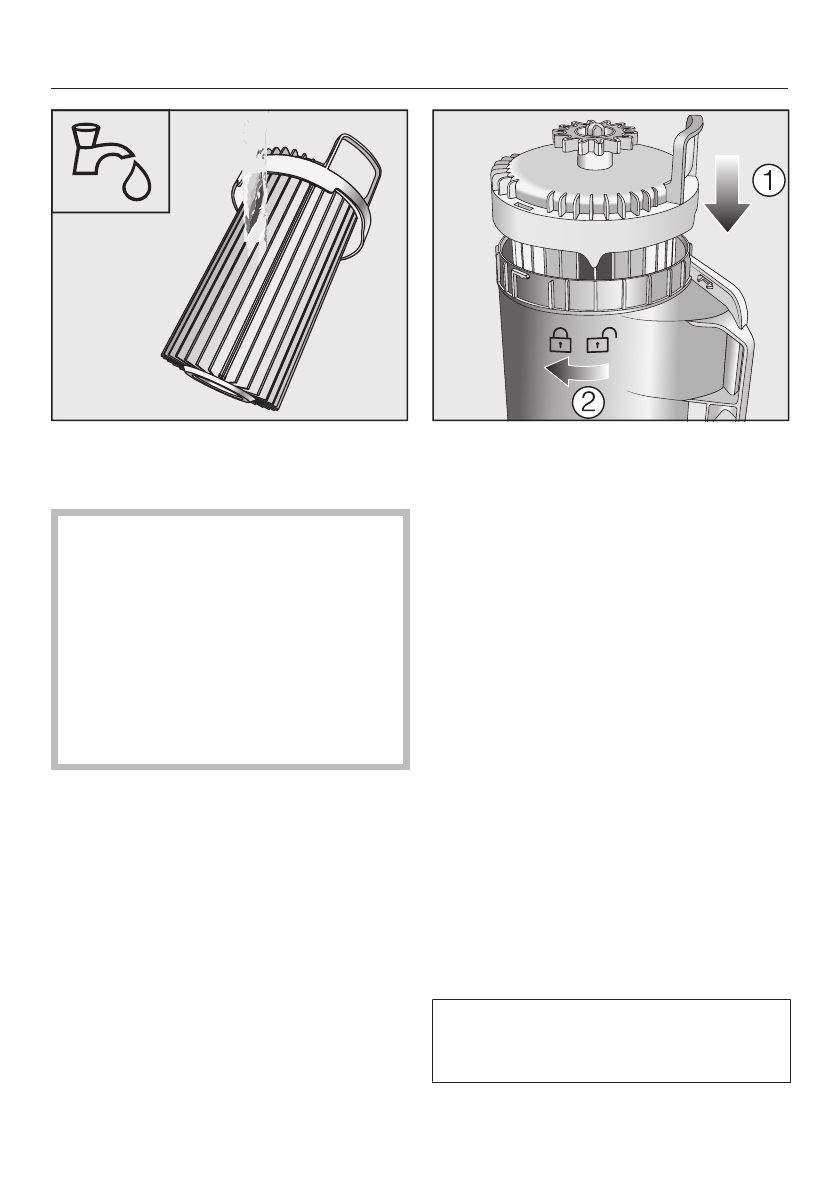 1

2