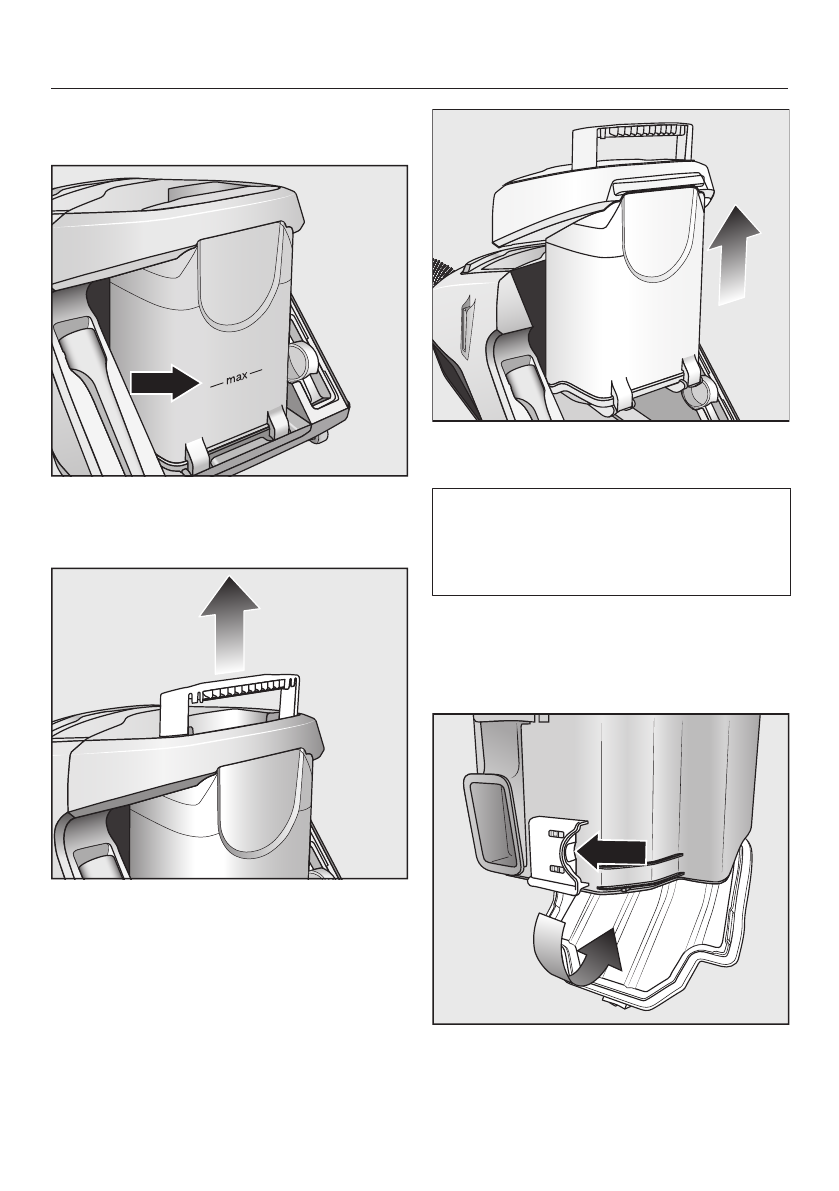 max