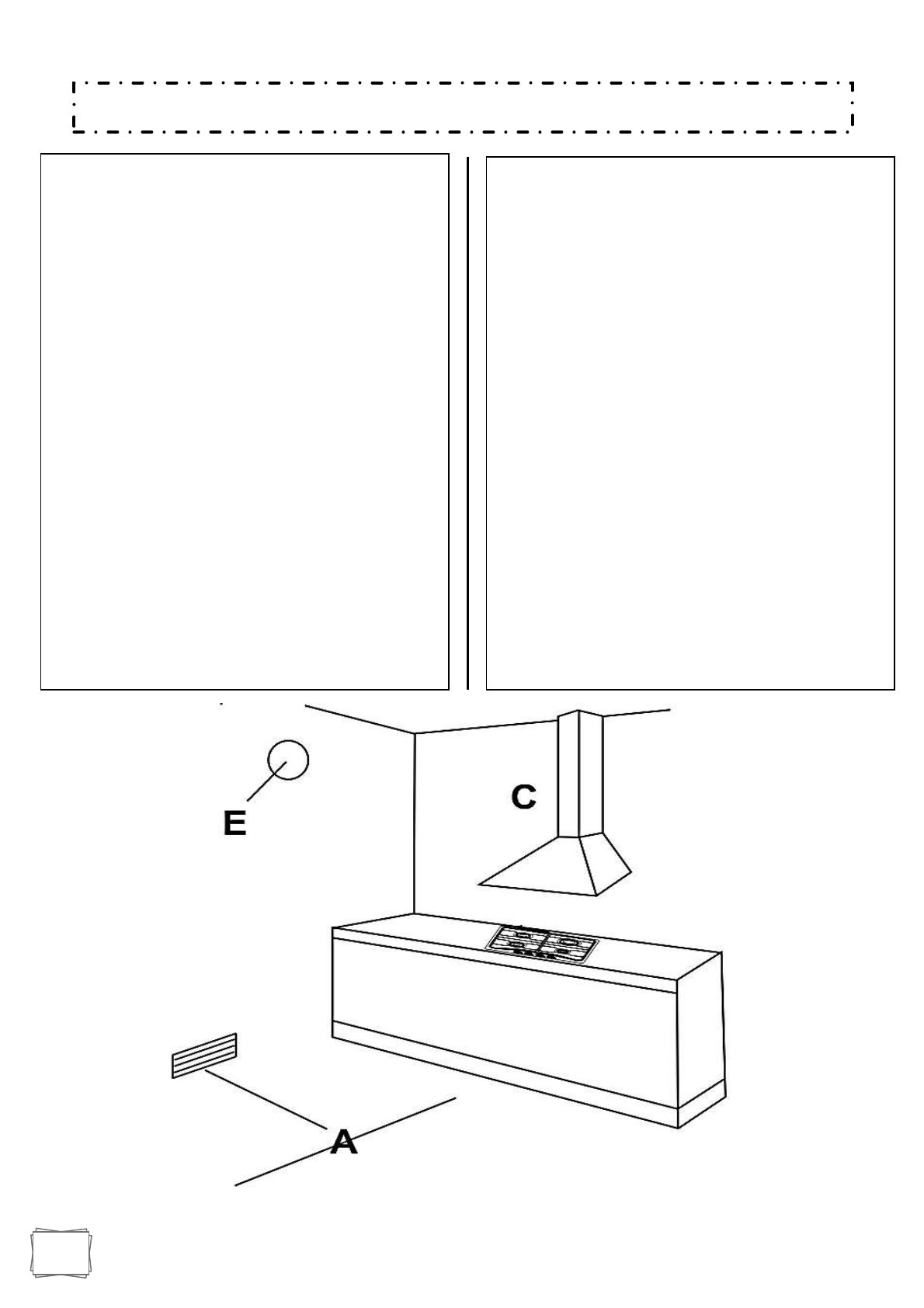 E

C

A