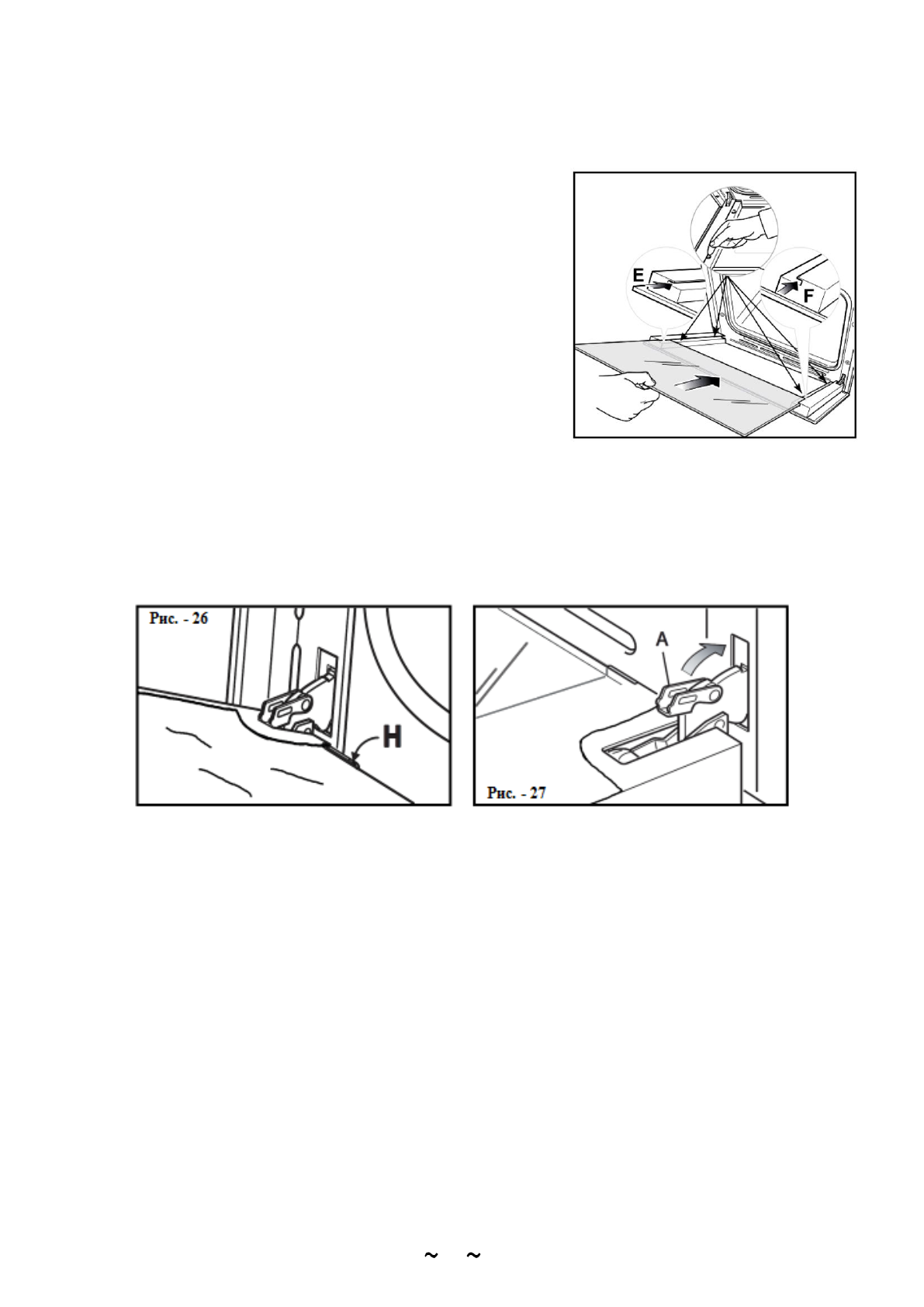 E

F

Рис. - 26

H

A

Рис. - 27

~ ~