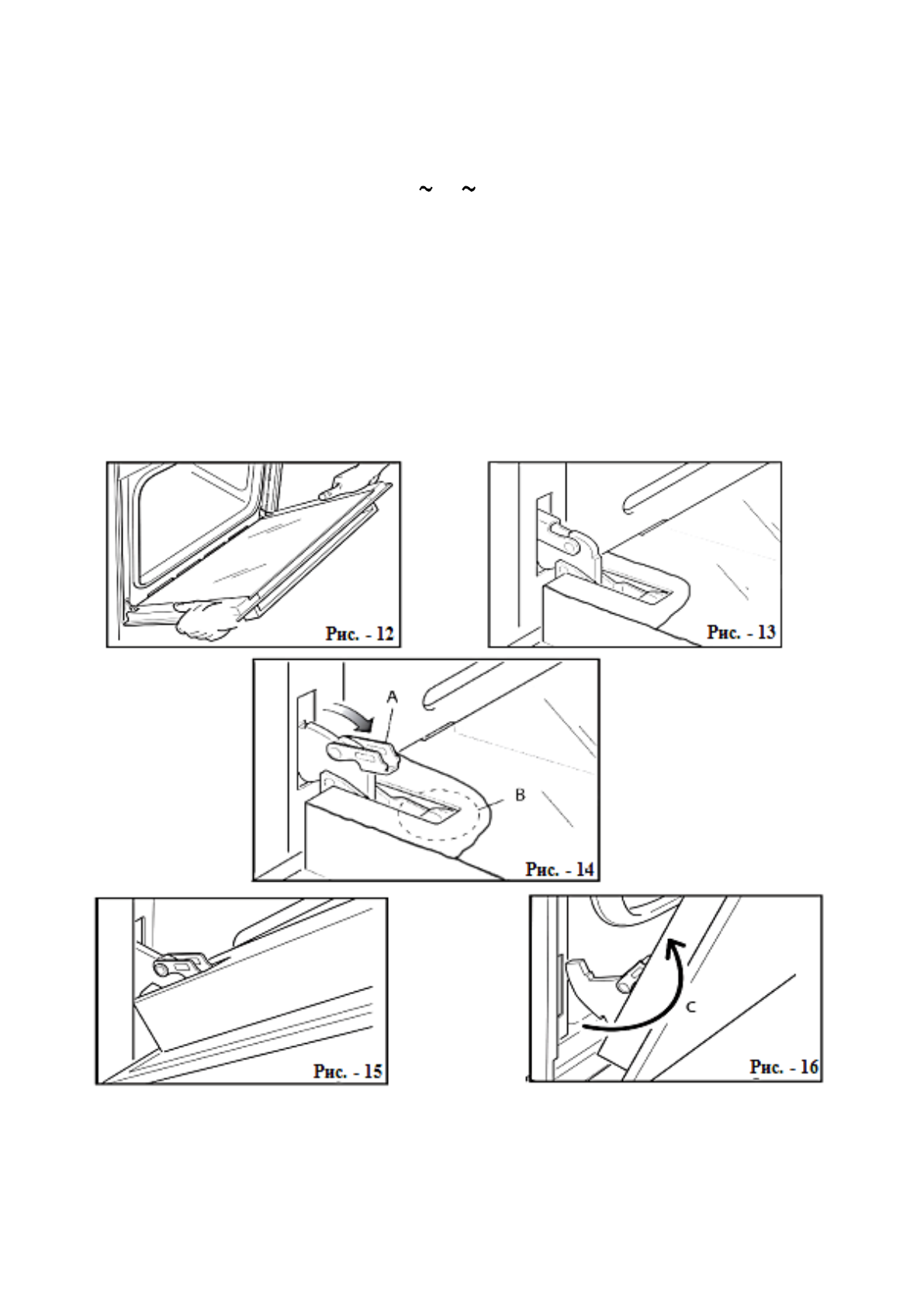 ~ ~

Рис. - 12

Рис. - 13

A

B

Рис. - 14

Рис. - 15

C

Рис. - 16