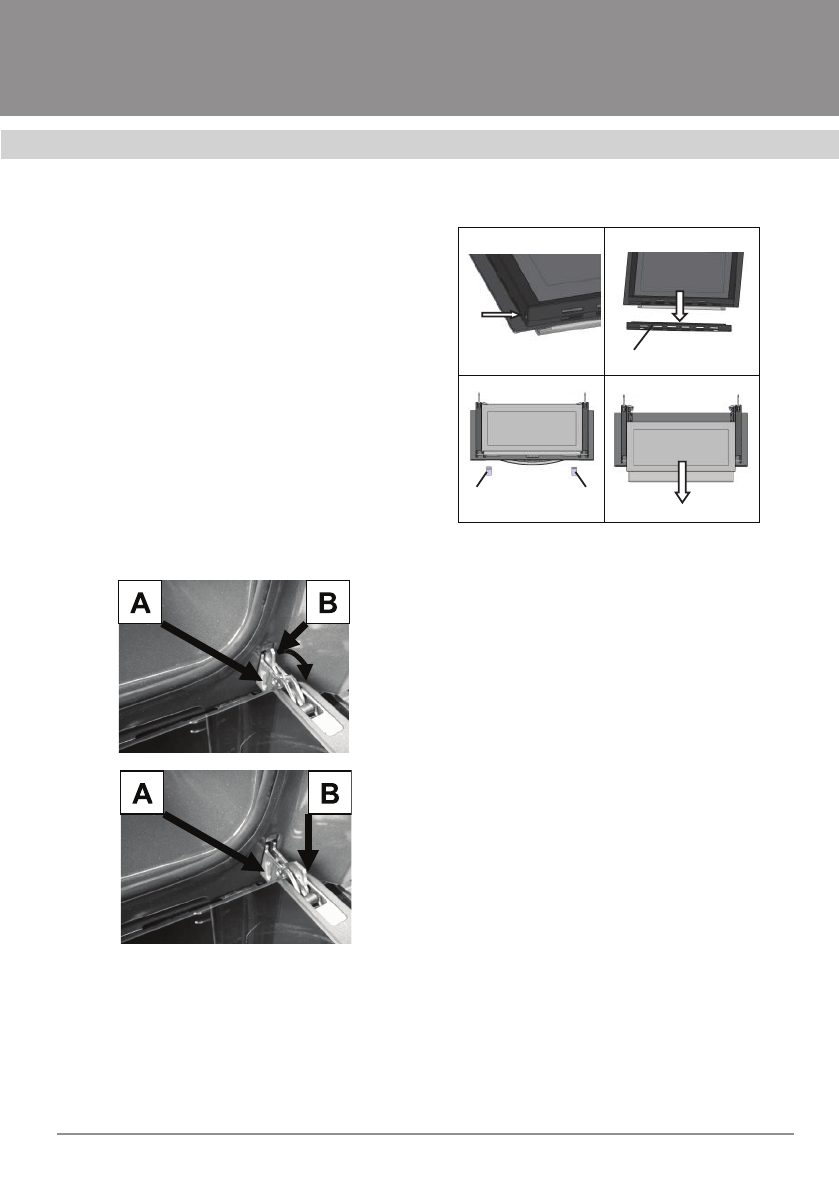 A

B

A

B